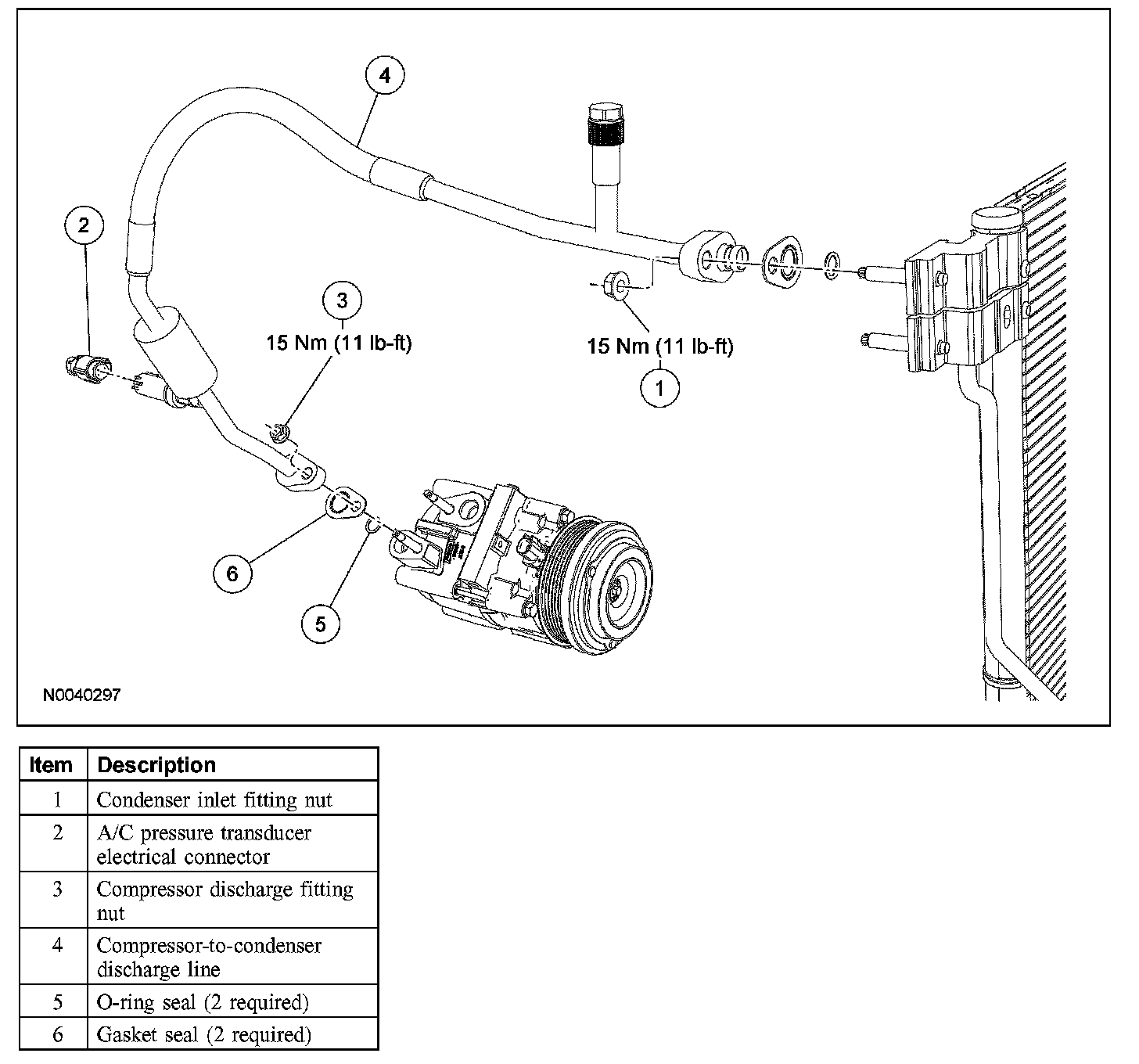 4

2

3

15 Nm (11 lb-ft)

15 Nm (11 lb-ft)

1

6

5

N0040297

| Item | Description |
|---|---|
| 1 | Condenser inlet fitting nut |
| 2 | A/C pressure transducer electrical connector |
| 3 | Compressor discharge fitting nut |
| 4 | Compressor-to-condenser discharge line |
| 5 | O-ring seal (2 required) |
| 6 | Gasket seal (2 required) |