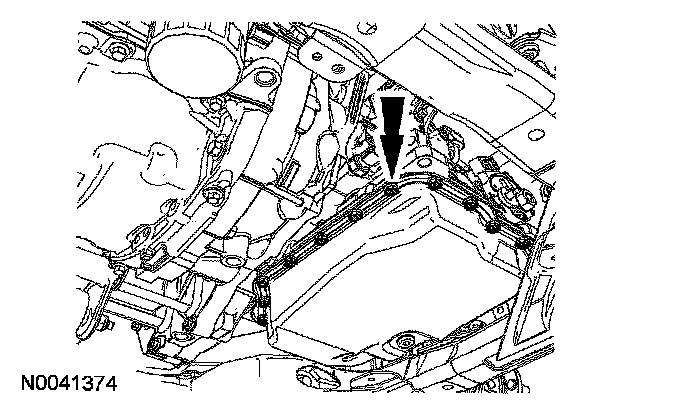 N0041374