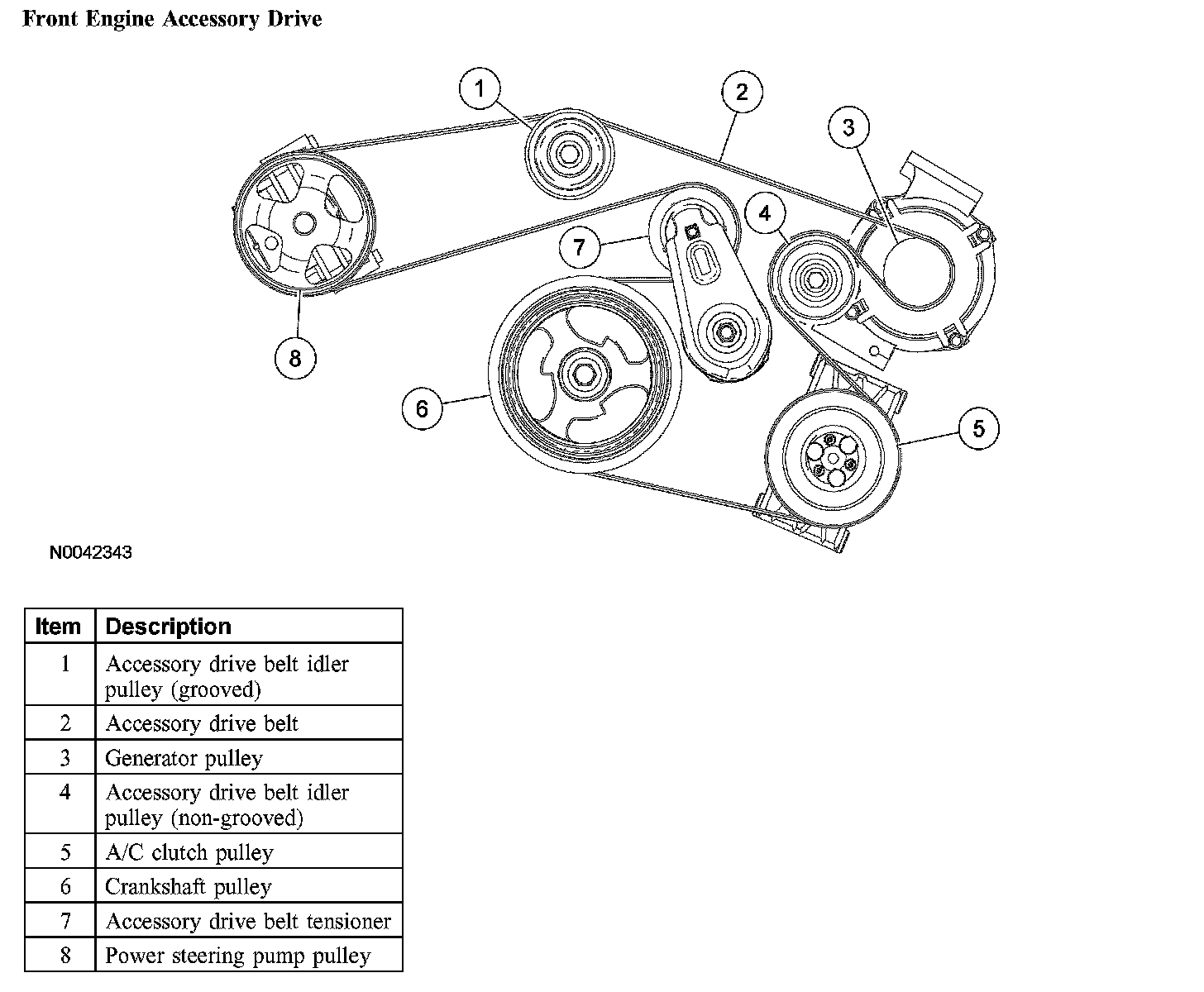 Front Engine Accessory Drive

1
2
3
4
7
8
6
5

N0042343

| Item | Description |
|---|---|
| 1 | Accessory drive belt idler pulley (grooved) |
| 2 | Accessory drive belt |
| 3 | Generator pulley |
| 4 | Accessory drive belt idler pulley (non-grooved) |
| 5 | A/C clutch pulley |
| 6 | Crankshaft pulley |
| 7 | Accessory drive belt tensioner |
| 8 | Power steering pump pulley |