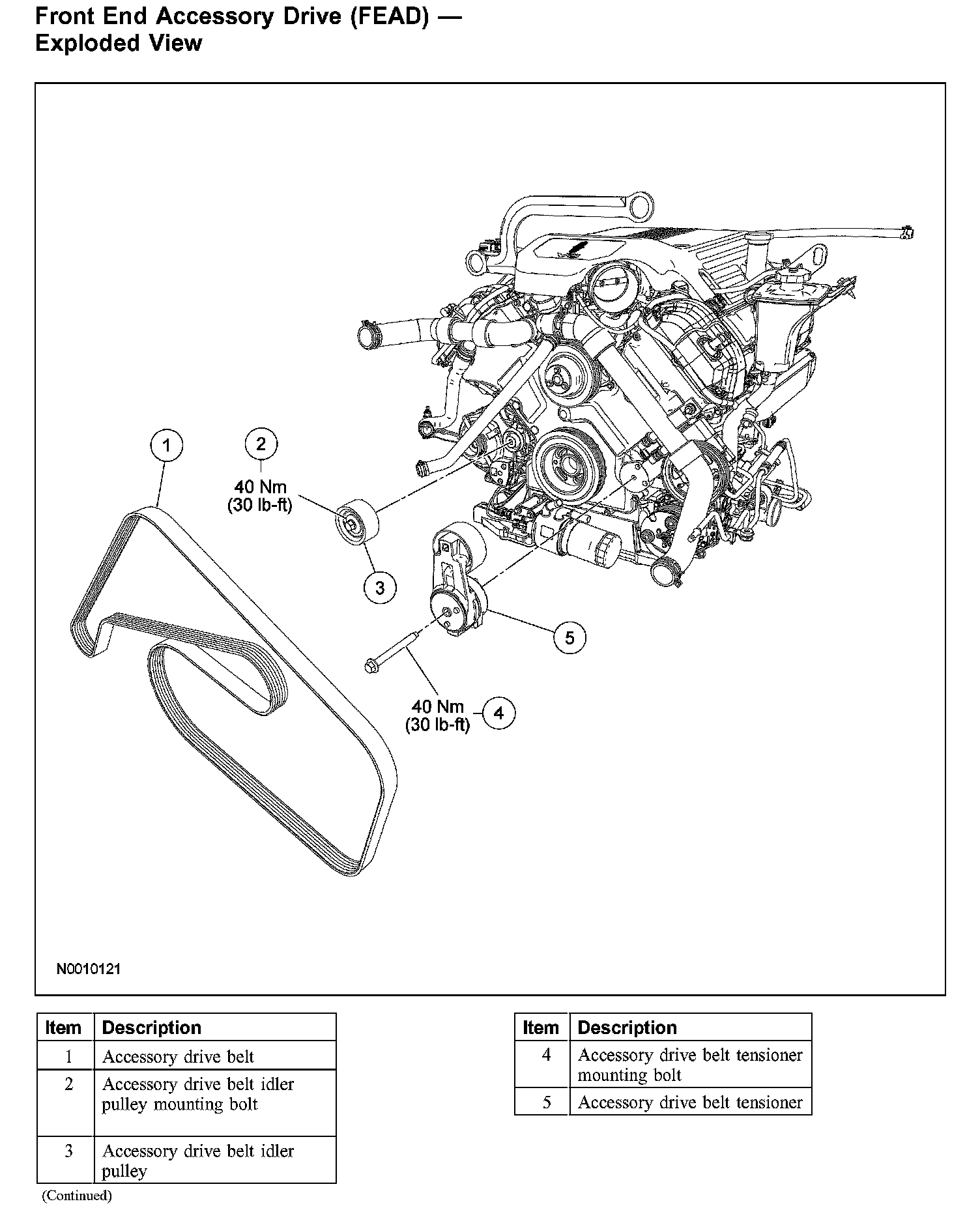 Front End Accessory Drive (FEAD) — Exploded View

1

2

40 Nm
(30 lb-ft)

3

5

40 Nm
(30 lb-ft)

4

N0010121

| Item | Description |
|---|---|
| 1 | Accessory drive belt |
| 2 | Accessory drive belt idler pulley mounting bolt |
| 3 | Accessory drive belt idler pulley |

(Continued)

| Item | Description |
|---|---|
| 4 | Accessory drive belt tensioner mounting bolt |
| 5 | Accessory drive belt tensioner |