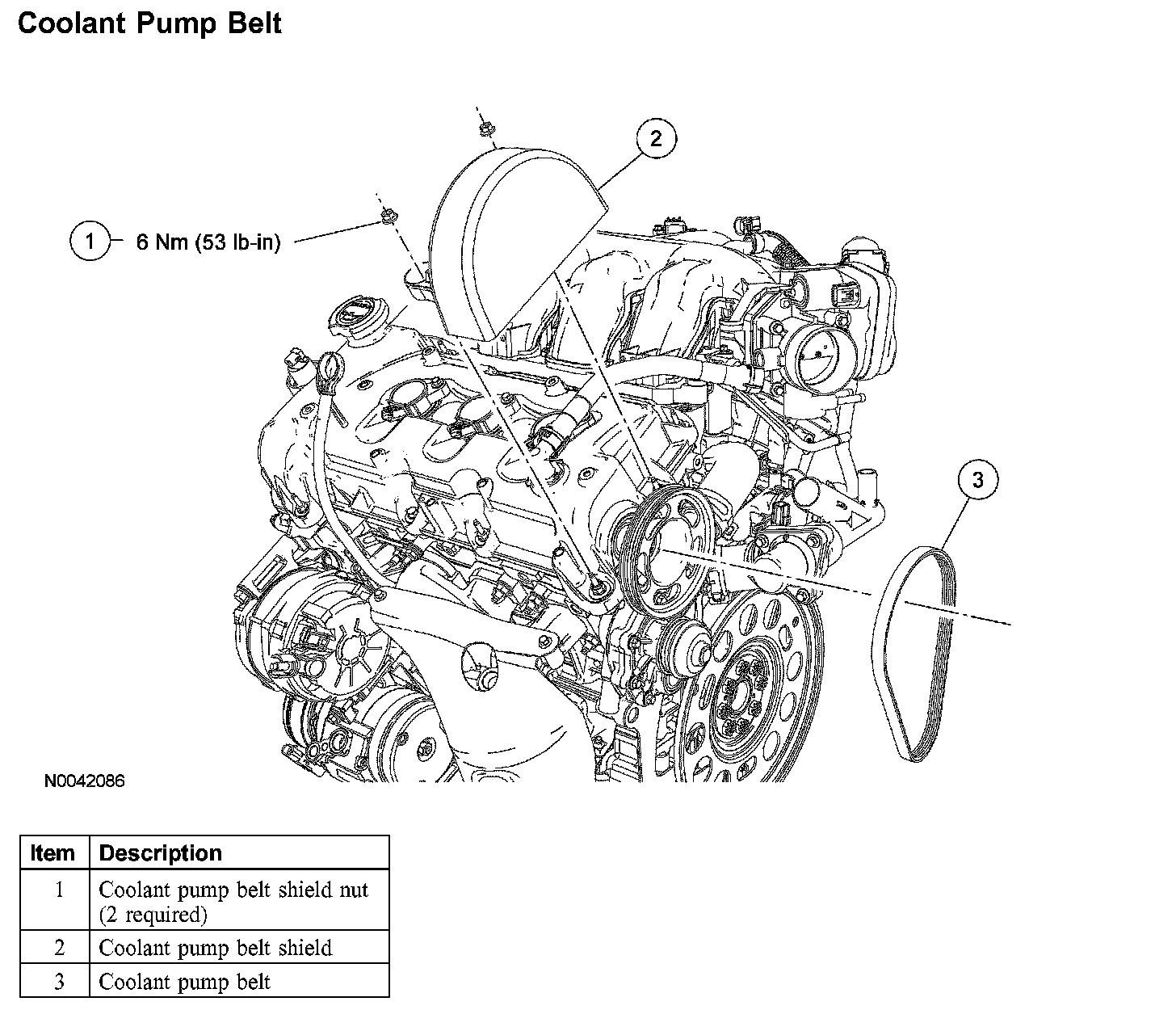 Coolant Pump Belt

2

1 6 Nm (53 lb-in)

3

N0042086

| Item | Description |
|---|---|
| 1 | Coolant pump belt shield nut (2 required) |
| 2 | Coolant pump belt shield |
| 3 | Coolant pump belt |