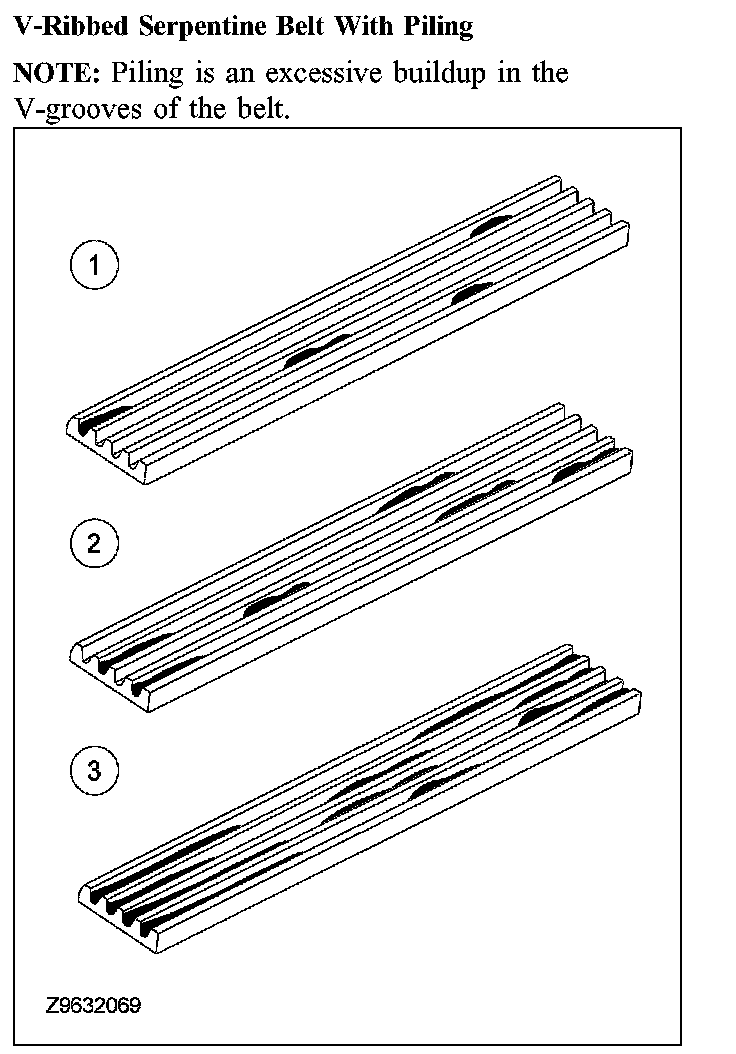 V-Ribbed Serpentine Belt With Piling

NOTE: Piling is an excessive buildup in the V-grooves of the belt.

1

2

3

Z9632069