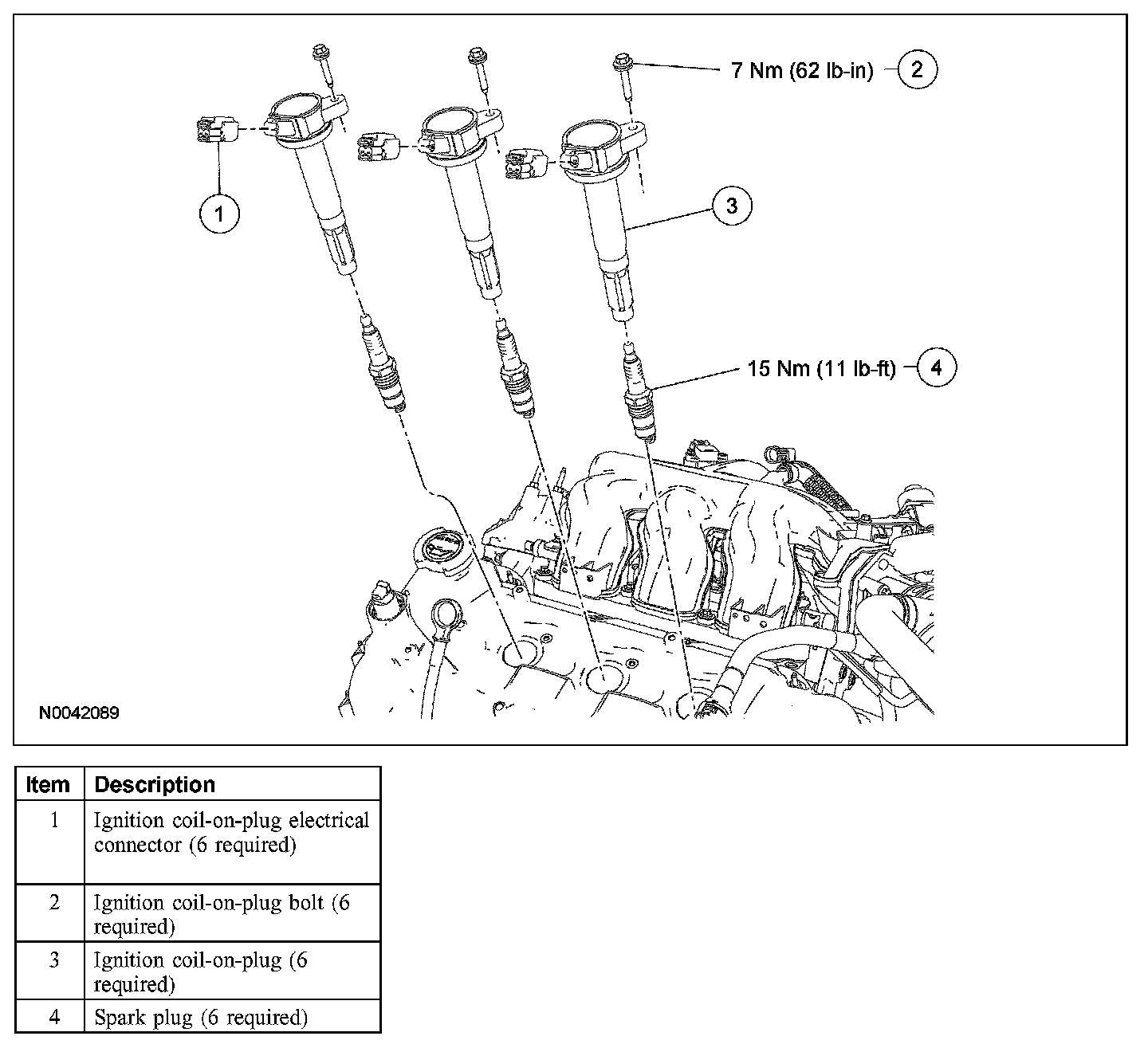 7 Nm (62 lb-in) 2

1

3

15 Nm (11 lb-ft) 4

N0042089

| Item | Description |
|---|---|
| 1 | Ignition coil-on-plug electrical connector (6 required) |
| 2 | Ignition coil-on-plug bolt (6 required) |
| 3 | Ignition coil-on-plug (6 required) |
| 4 | Spark plug (6 required) |