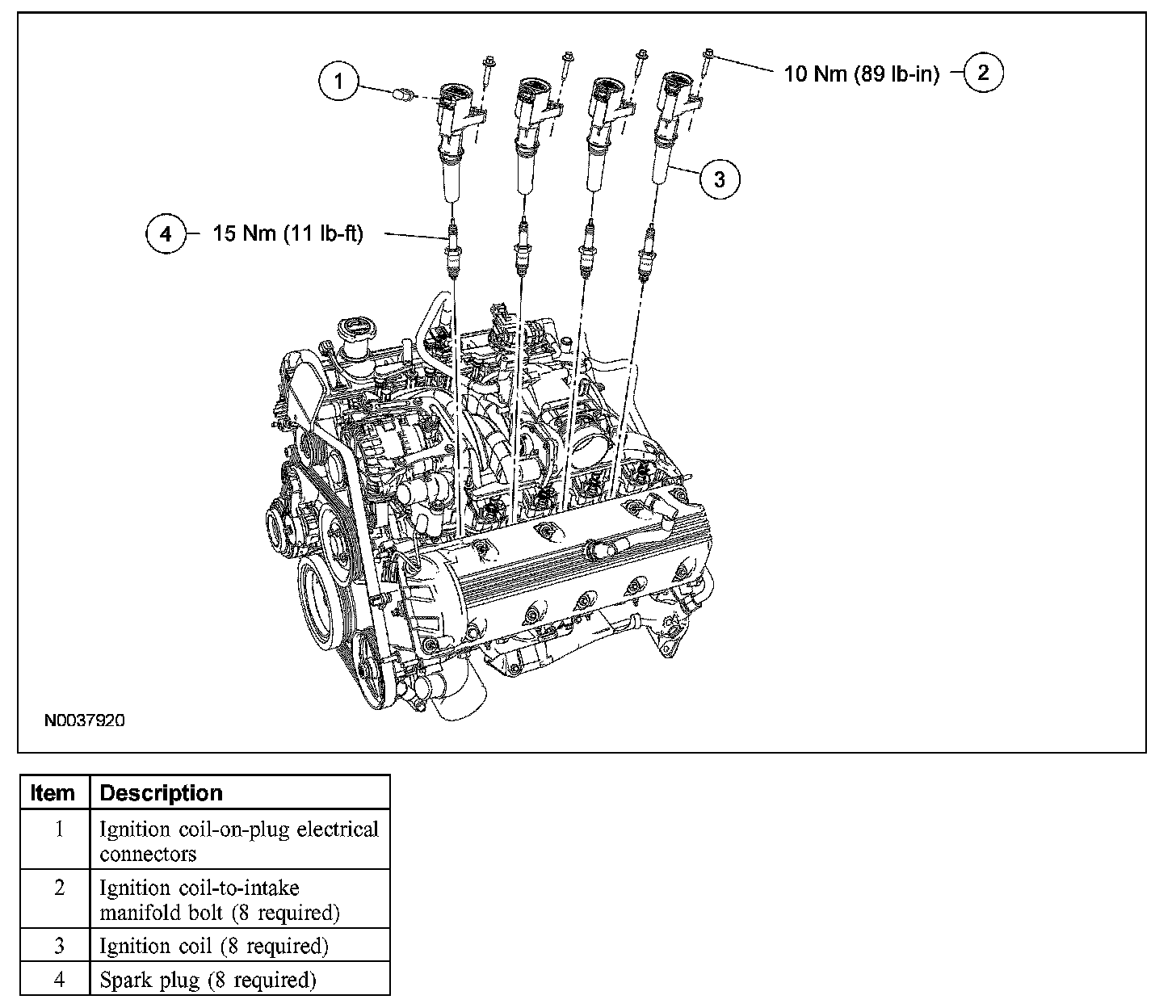 1

10 Nm (89 lb-in)

2

3

4

15 Nm (11 lb-ft)

N0037920

| Item | Description |
|---|---|
| 1 | Ignition coil-on-plug electrical connectors |
| 2 | Ignition coil-to-intake manifold bolt (8 required) |
| 3 | Ignition coil (8 required) |
| 4 | Spark plug (8 required) |