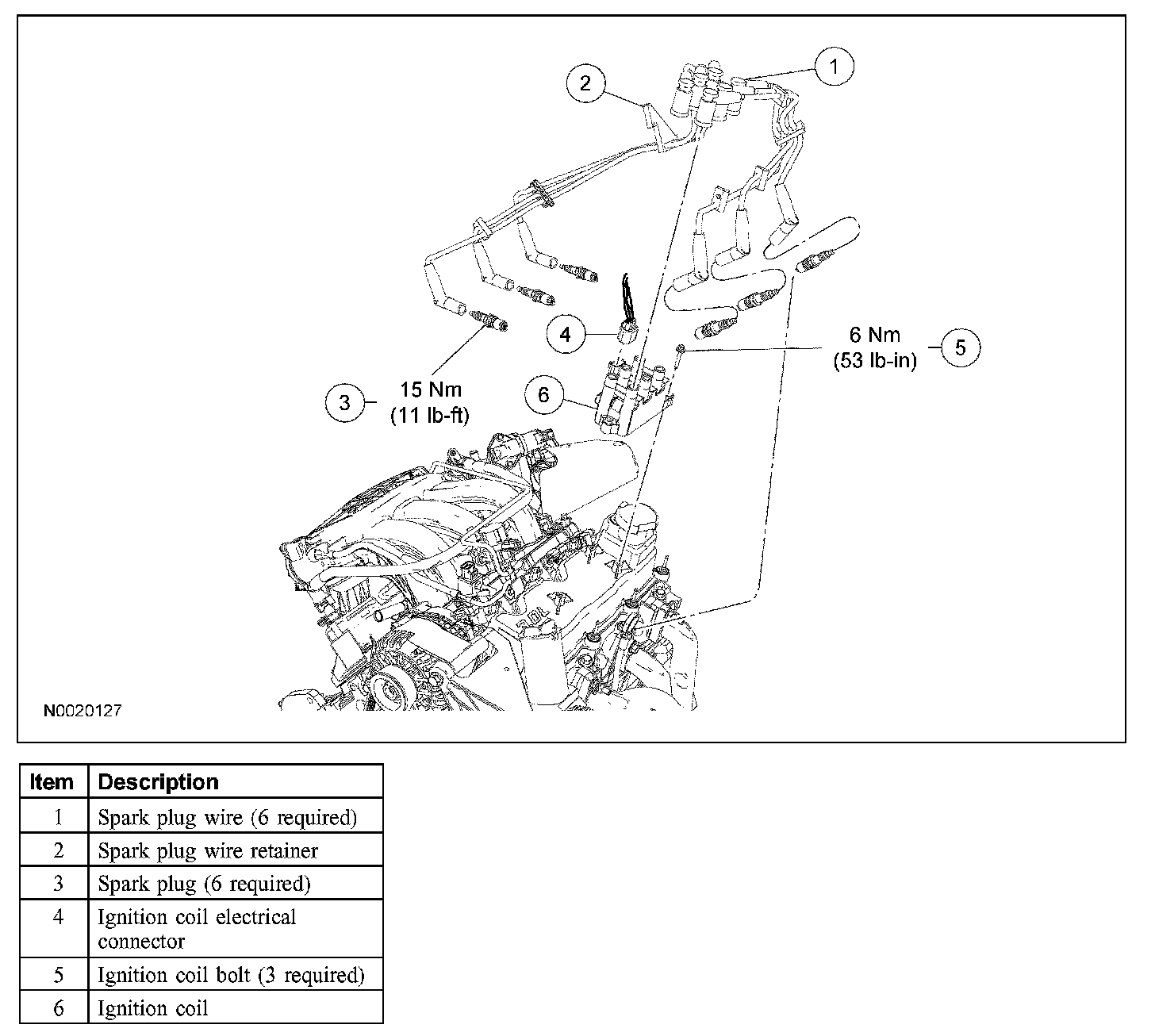 2

1

4

6 Nm
(53 lb-in)

5

3

15 Nm
(11 lb-ft)

6

N0020127

| Item | Description |
|---|---|
| 1 | Spark plug wire (6 required) |
| 2 | Spark plug wire retainer |
| 3 | Spark plug (6 required) |
| 4 | Ignition coil electrical connector |
| 5 | Ignition coil bolt (3 required) |
| 6 | Ignition coil |