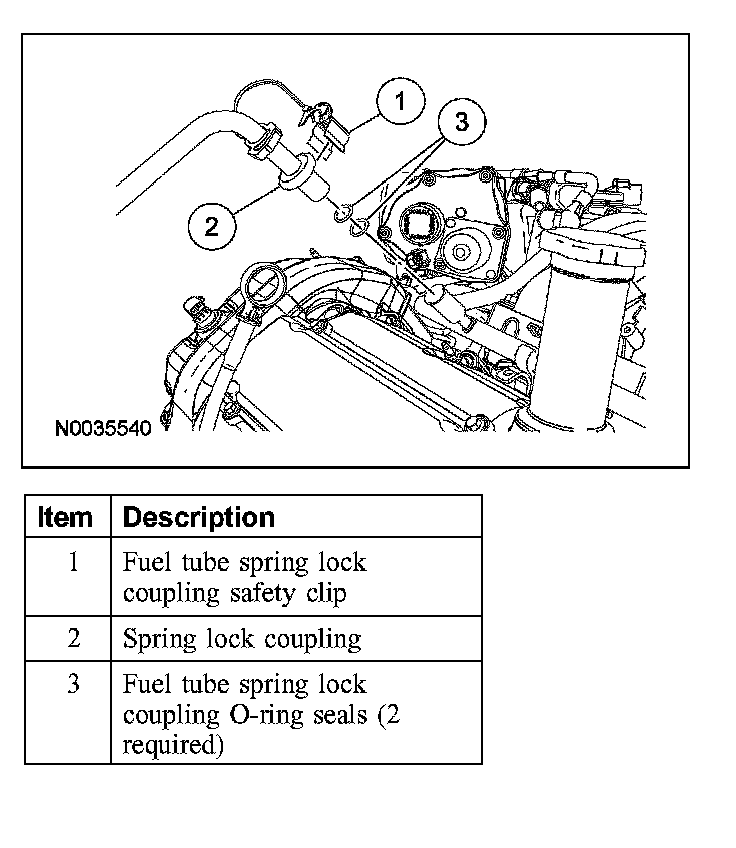 1
3
2
N0035540

| Item | Description |
|---|---|
| 1 | Fuel tube spring lock coupling safety clip |
| 2 | Spring lock coupling |
| 3 | Fuel tube spring lock coupling O-ring seals (2 required) |