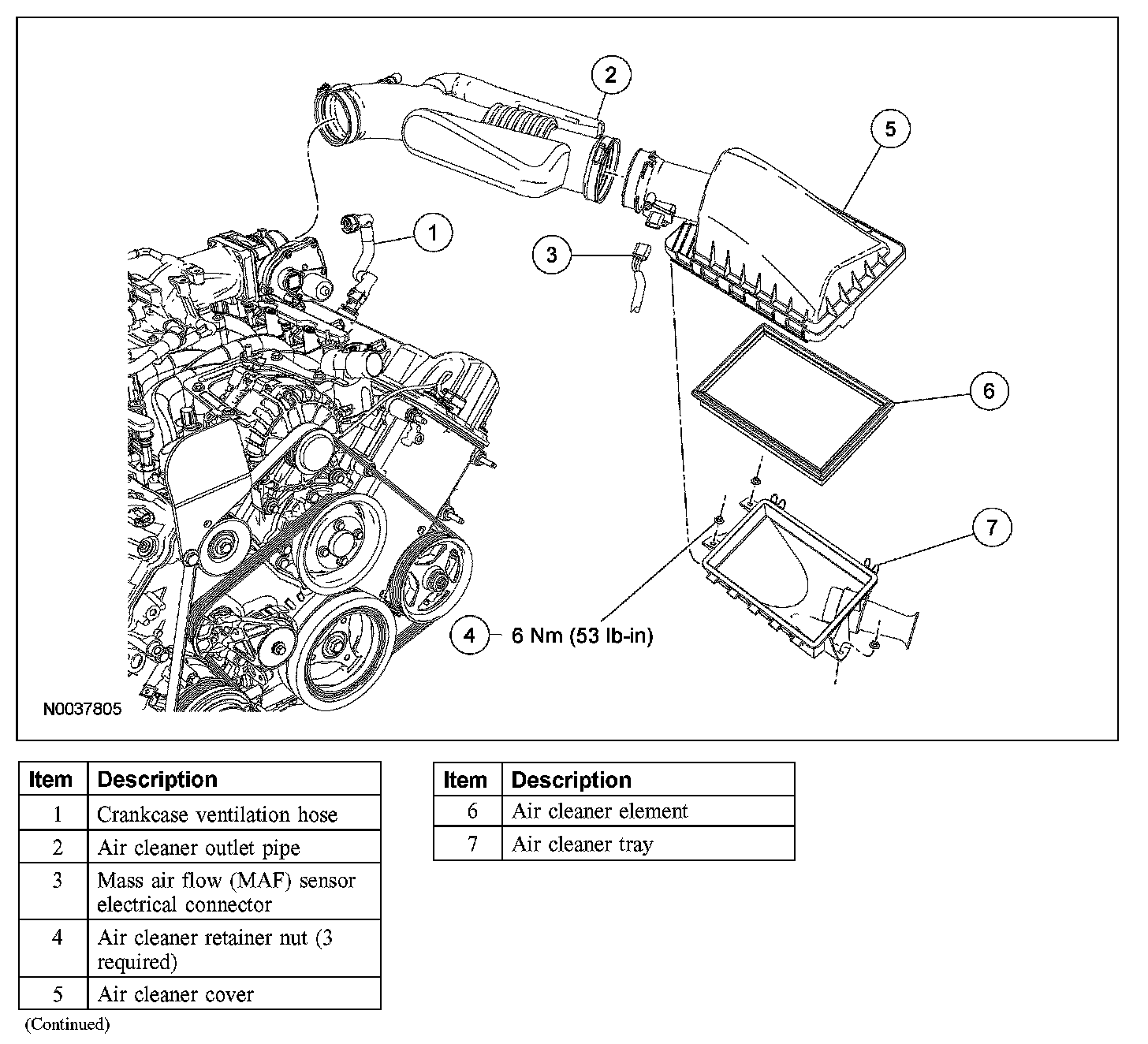 2

5

1

3

6

7

4 6 Nm (53 lb-in)

N0037805

| Item | Description |
|---|---|
| 1 | Crankcase ventilation hose |
| 2 | Air cleaner outlet pipe |
| 3 | Mass air flow (MAF) sensor electrical connector |
| 4 | Air cleaner retainer nut (3 required) |
| 5 | Air cleaner cover |

(Continued)

| Item | Description |
|---|---|
| 6 | Air cleaner element |
| 7 | Air cleaner tray |