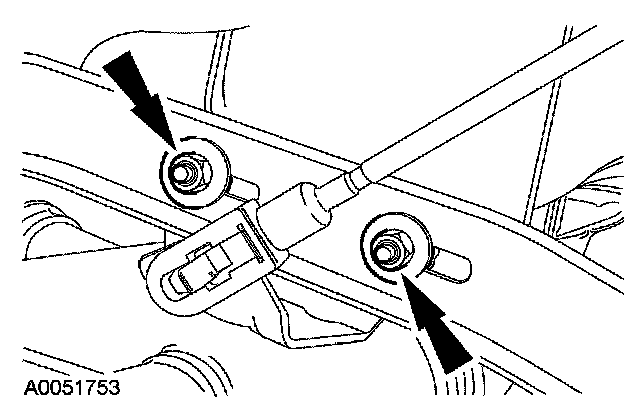 A0051753