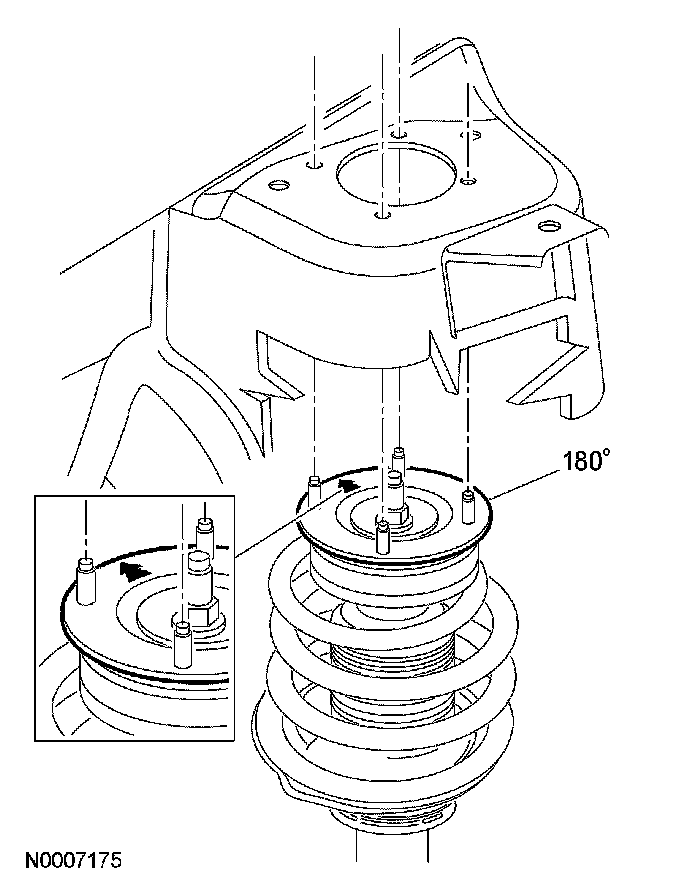 180°

N0007175