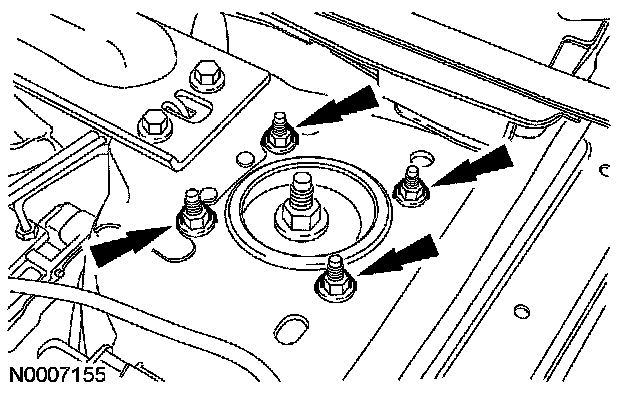 N0007155