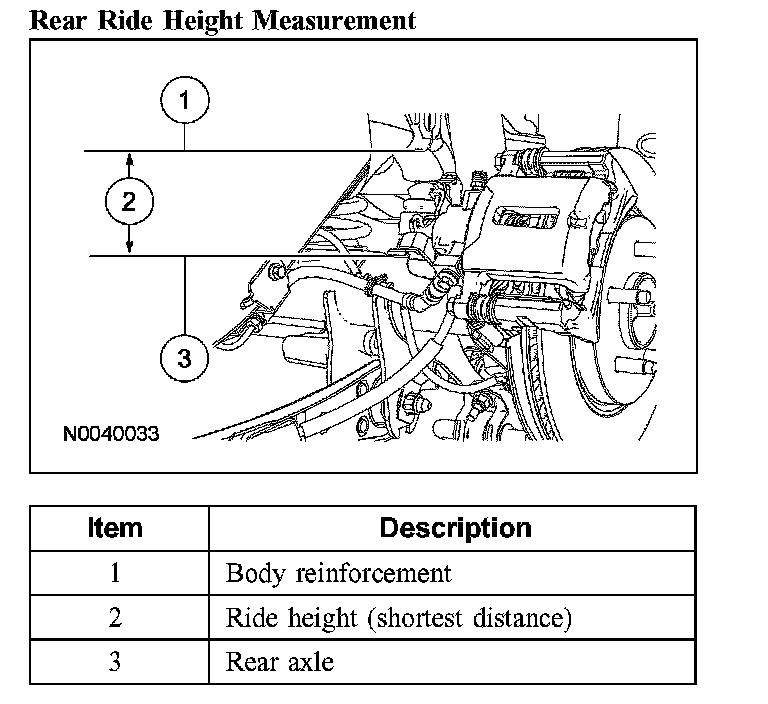 Rear Ride Height Measurement

1

2

3

N0040033

| Item | Description |
|---|---|
| 1 | Body reinforcement |
| 2 | Ride height (shortest distance) |
| 3 | Rear axle |