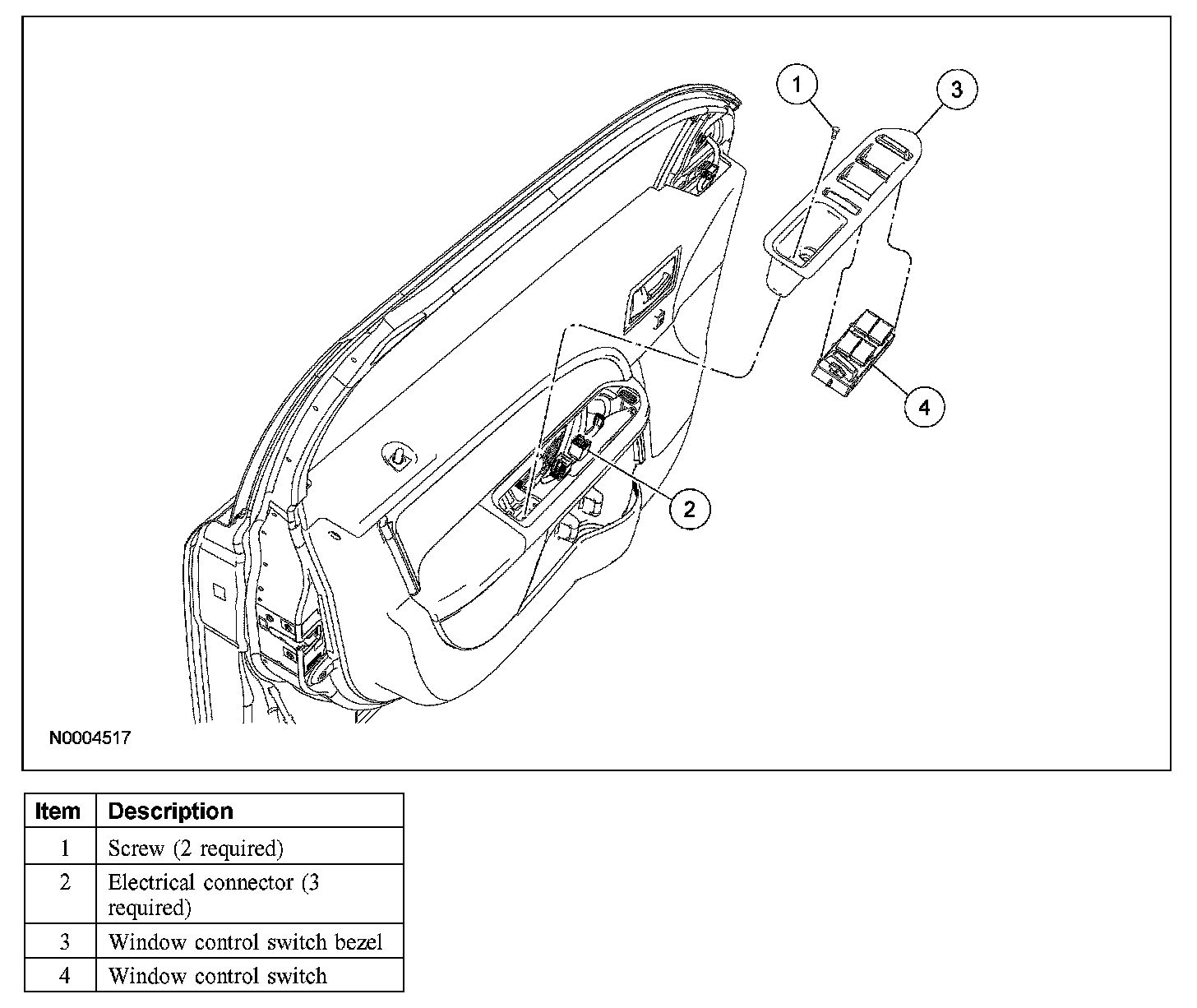 1

3

4

2

N0004517

| Item | Description |
|---|---|
| 1 | Screw (2 required) |
| 2 | Electrical connector (3 required) |
| 3 | Window control switch bezel |
| 4 | Window control switch |