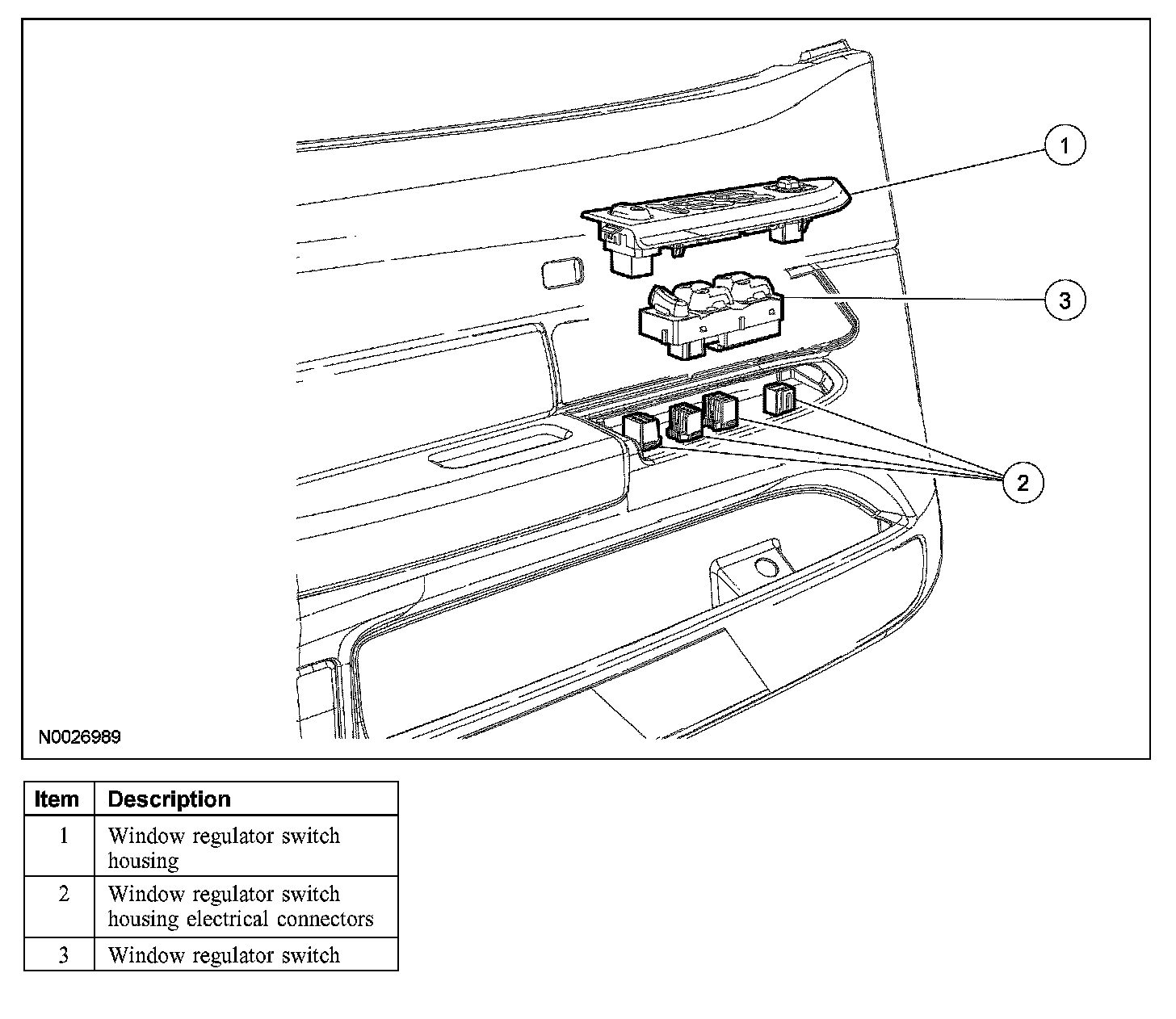 1

3

2

N0026989

| Item | Description |
|---|---|
| 1 | Window regulator switch housing |
| 2 | Window regulator switch housing electrical connectors |
| 3 | Window regulator switch |