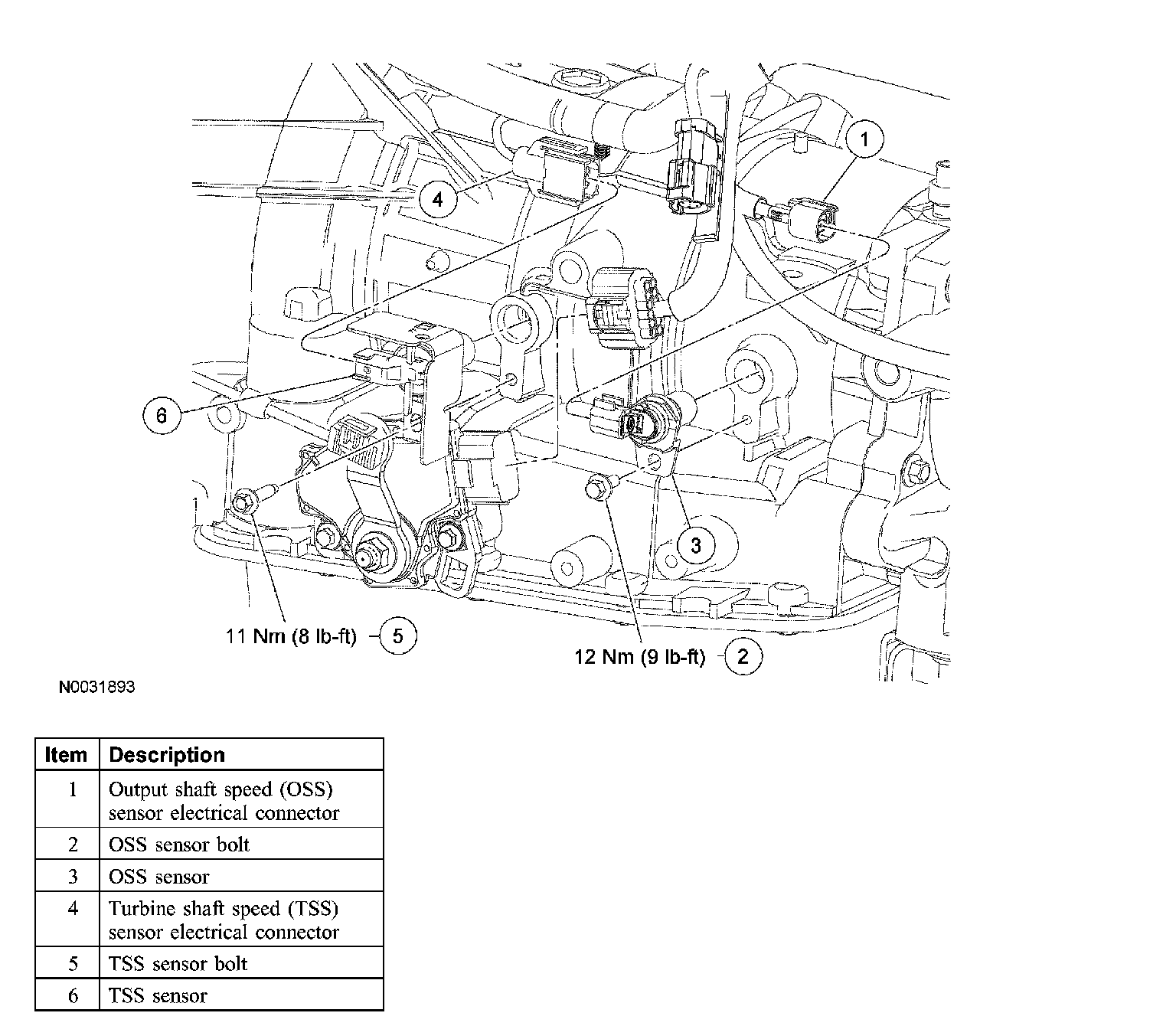 1

4

6

3

11 Nm (8 lb-ft) 5

12 Nm (9 lb-ft) 2

N0031893

| Item | Description |
|---|---|
| 1 | Output shaft speed (OSS) sensor electrical connector |
| 2 | OSS sensor bolt |
| 3 | OSS sensor |
| 4 | Turbine shaft speed (TSS) sensor electrical connector |
| 5 | TSS sensor bolt |
| 6 | TSS sensor |