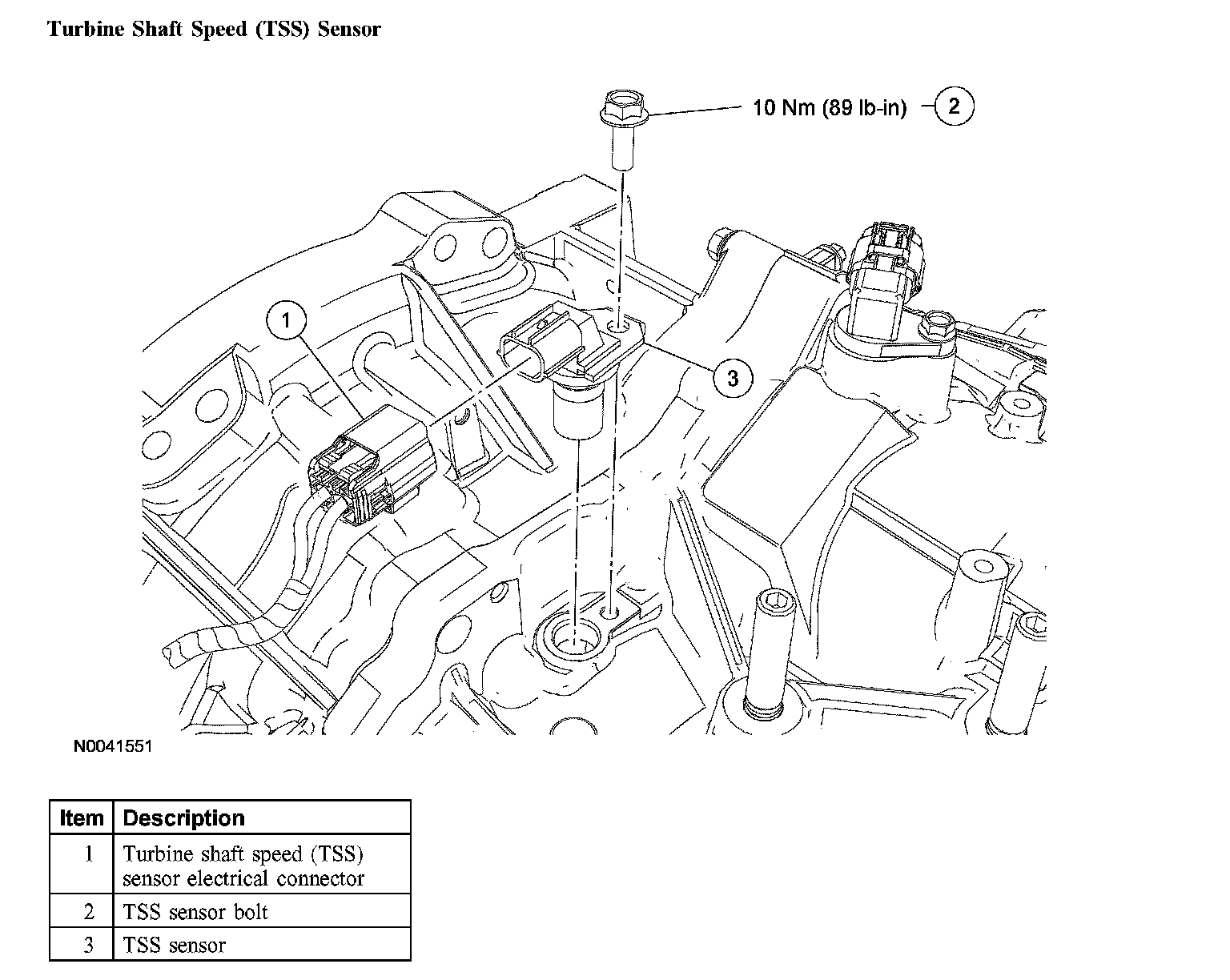 Turbine Shaft Speed (TSS) Sensor

10 Nm (89 lb-in)
2
1
3

N0041551

| Item | Description |
|---|---|
| 1 | Turbine shaft speed (TSS) sensor electrical connector |
| 2 | TSS sensor bolt |
| 3 | TSS sensor |