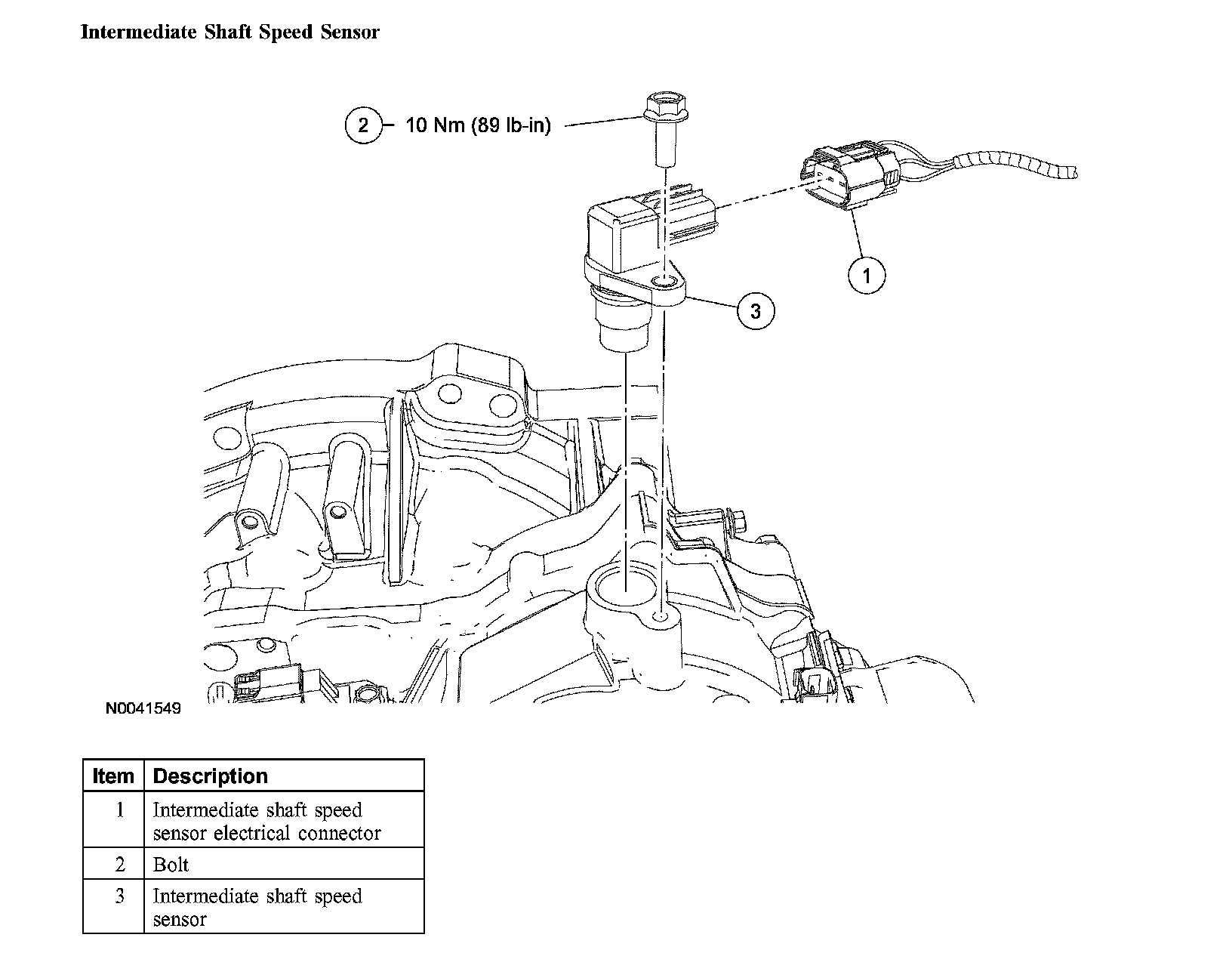 Intermediate Shaft Speed Sensor

2 10 Nm (89 lb-in)

1

3

N0041549

| Item | Description |
|---|---|
| 1 | Intermediate shaft speed sensor electrical connector |
| 2 | Bolt |
| 3 | Intermediate shaft speed sensor |