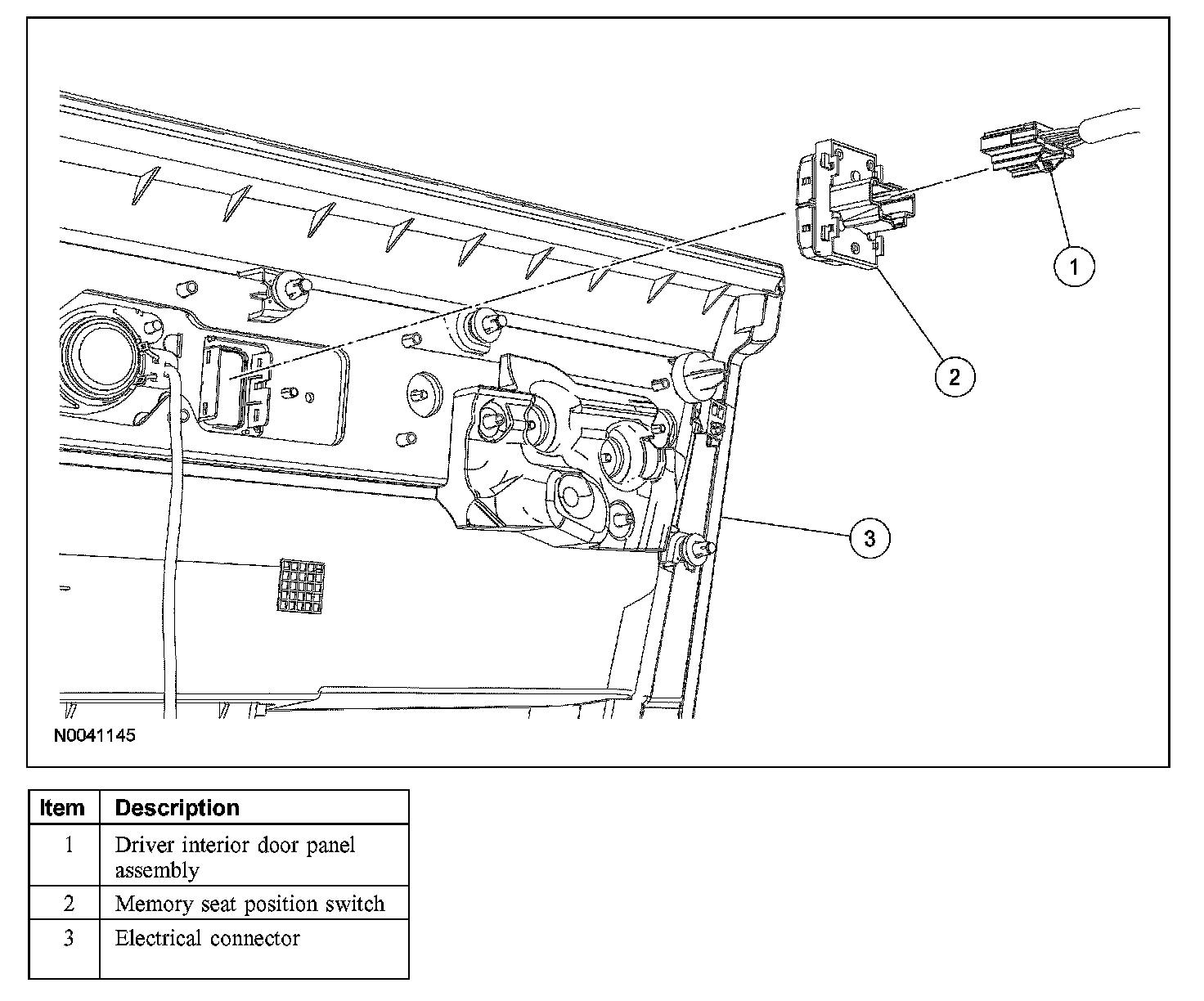 1

2

3

N0041145

| Item | Description |
|---|---|
| 1 | Driver interior door panel assembly |
| 2 | Memory seat position switch |
| 3 | Electrical connector |