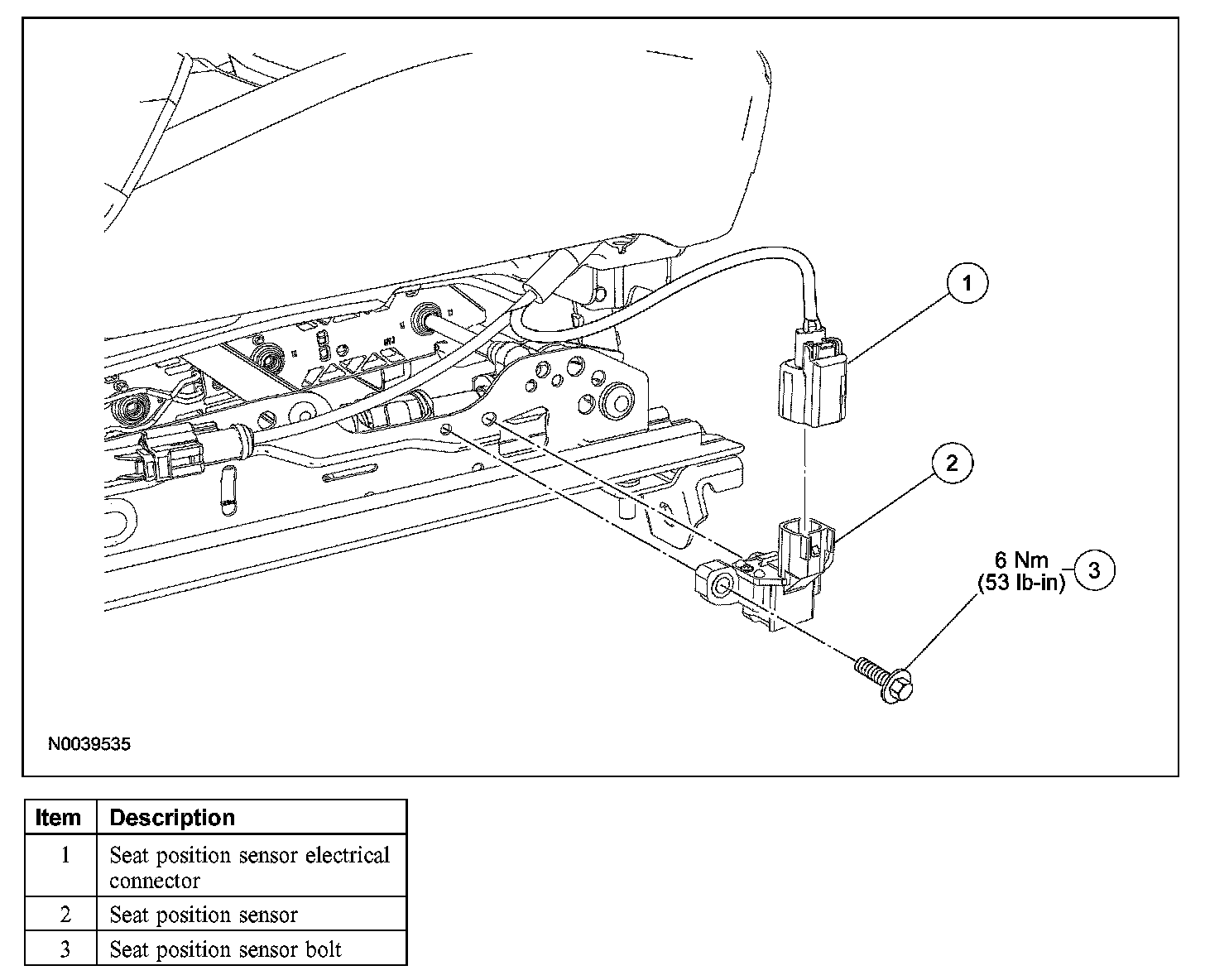 1

2

6 Nm
(53 lb-in)

3

N0039535

| Item | Description |
|---|---|
| 1 | Seat position sensor electrical connector |
| 2 | Seat position sensor |
| 3 | Seat position sensor bolt |