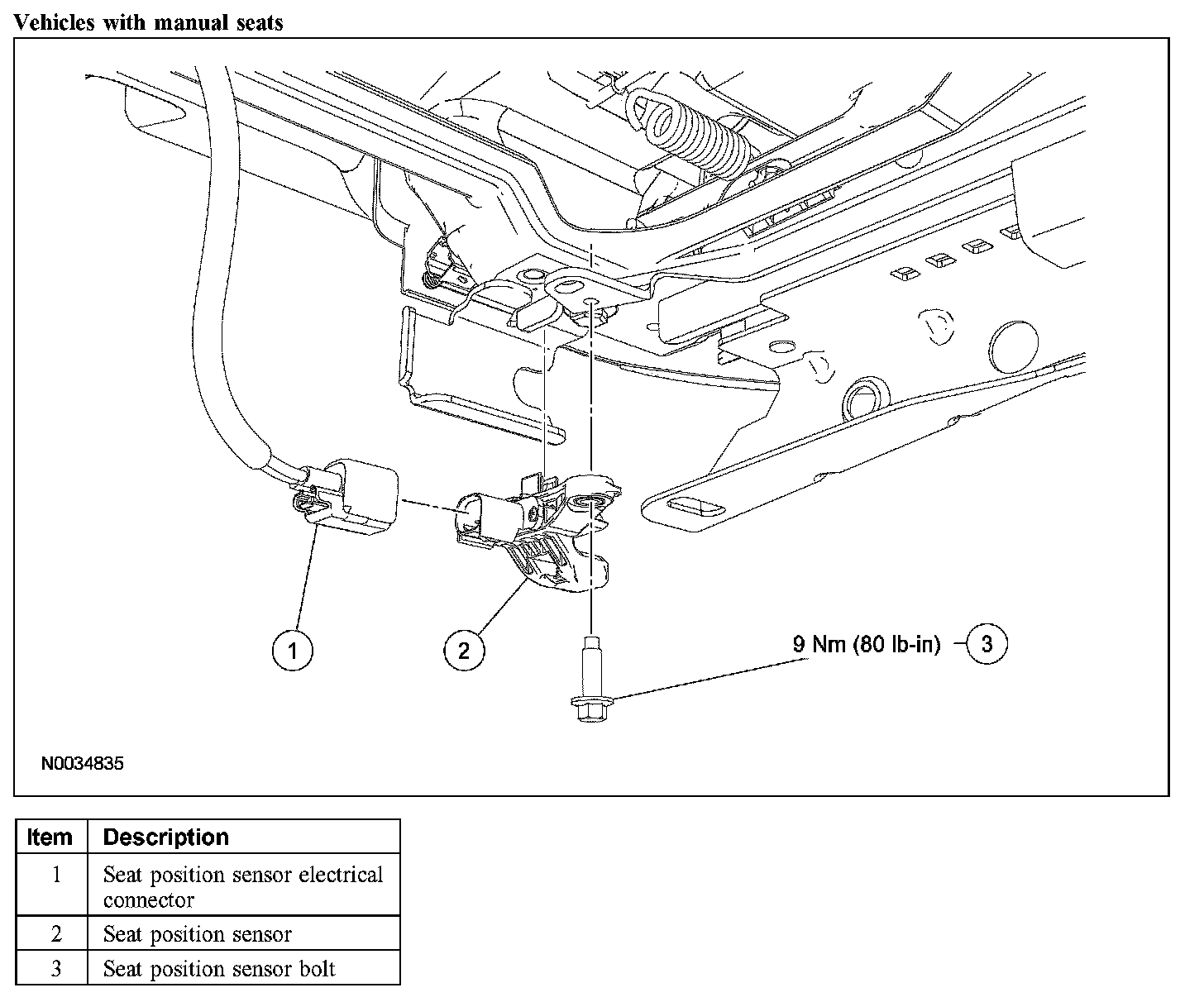 Vehicles with manual seats

1

2

9 Nm (80 lb-in) 3

N0034835

| Item | Description |
|---|---|
| 1 | Seat position sensor electrical connector |
| 2 | Seat position sensor |
| 3 | Seat position sensor bolt |