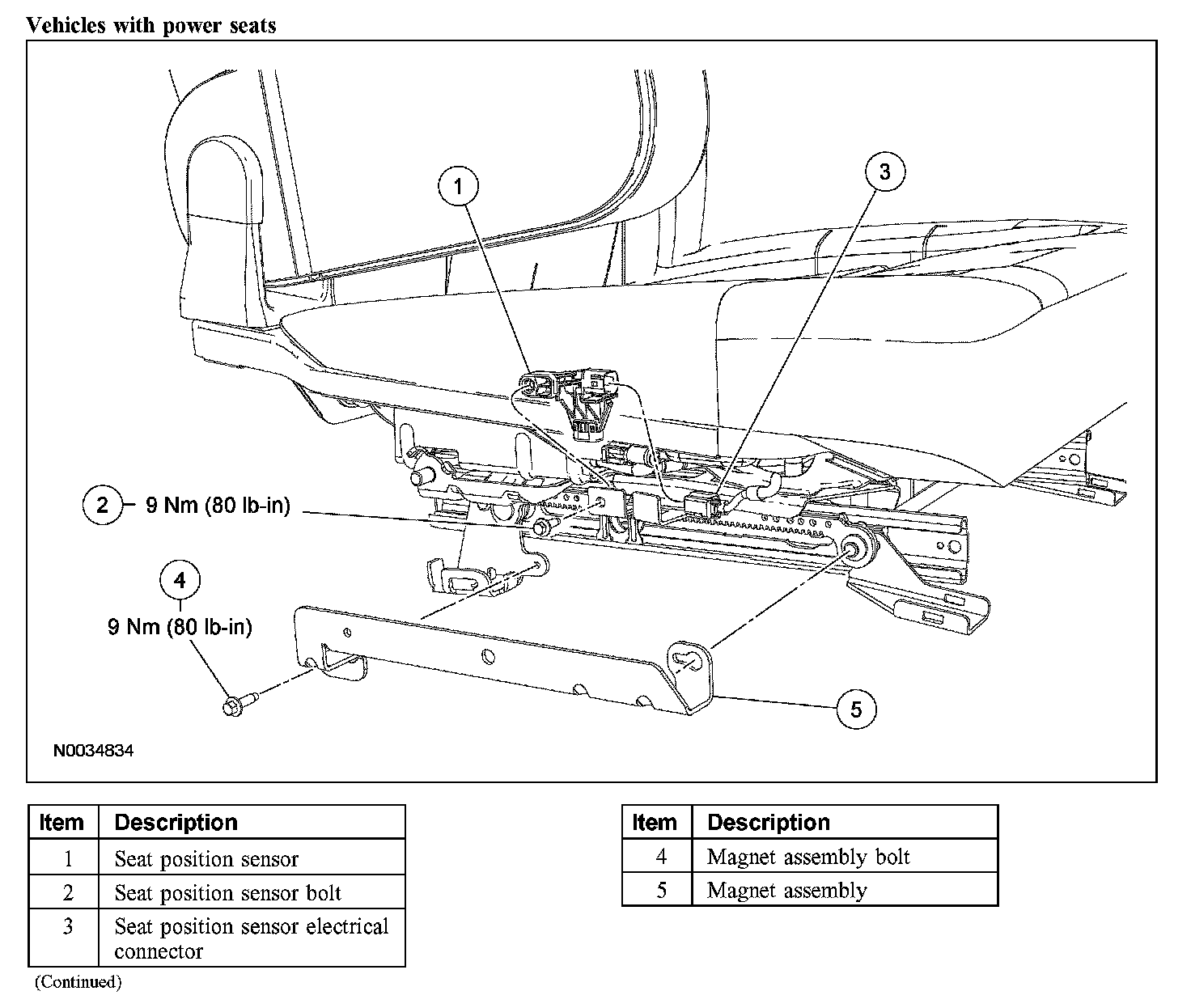 Vehicles with power seats

1

3

2 9 Nm (80 lb-in)

4

9 Nm (80 lb-in)

5

N0034834

| Item | Description |
|---|---|
| 1 | Seat position sensor |
| 2 | Seat position sensor bolt |
| 3 | Seat position sensor electrical connector |

(Continued)

| Item | Description |
|---|---|
| 4 | Magnet assembly bolt |
| 5 | Magnet assembly |