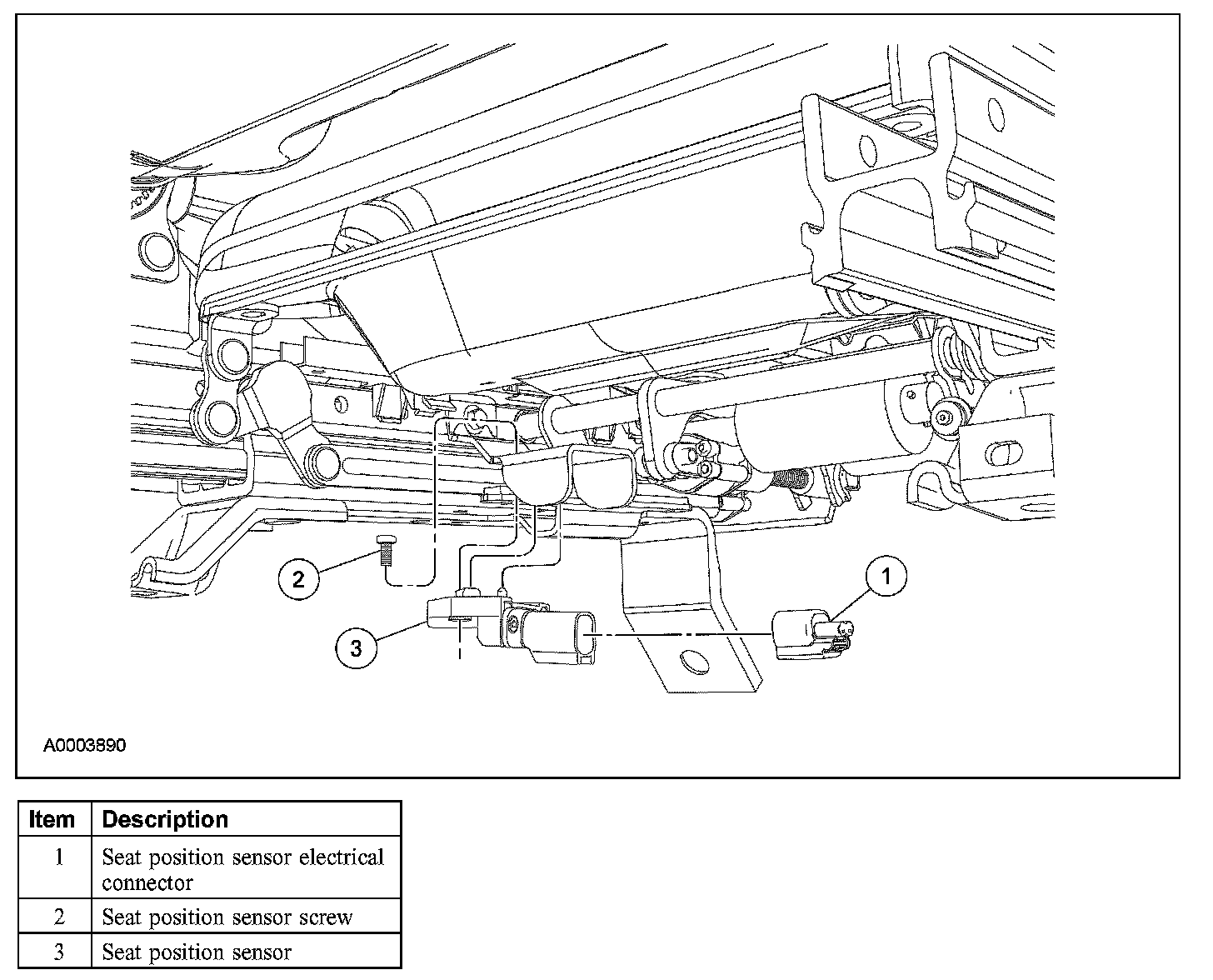 2

1

3

A0003890

| Item | Description |
|---|---|
| 1 | Seat position sensor electrical connector |
| 2 | Seat position sensor screw |
| 3 | Seat position sensor |