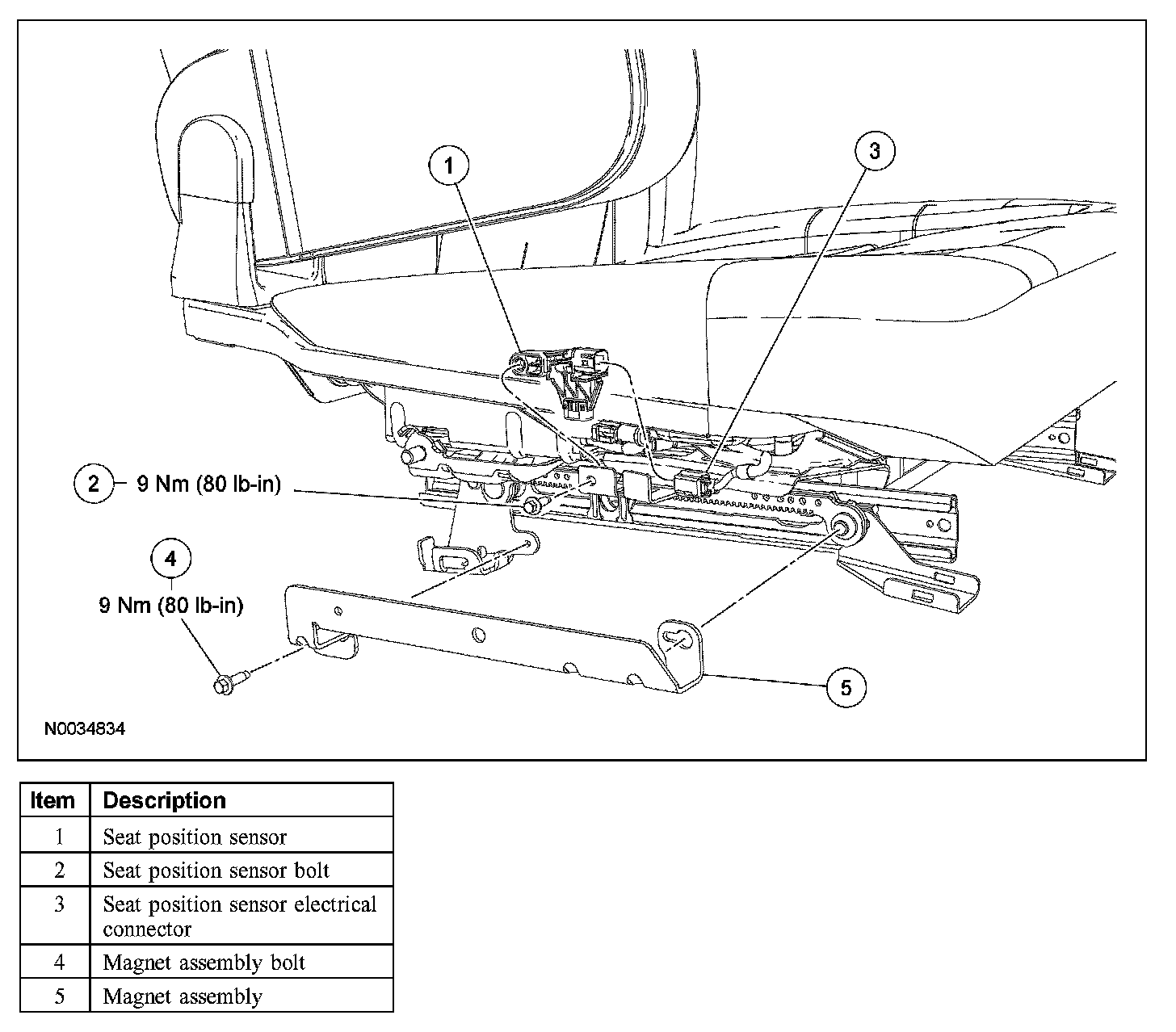 1

3

2 9 Nm (80 lb-in)

4
9 Nm (80 lb-in)

5

N0034834

| Item | Description |
|---|---|
| 1 | Seat position sensor |
| 2 | Seat position sensor bolt |
| 3 | Seat position sensor electrical connector |
| 4 | Magnet assembly bolt |
| 5 | Magnet assembly |