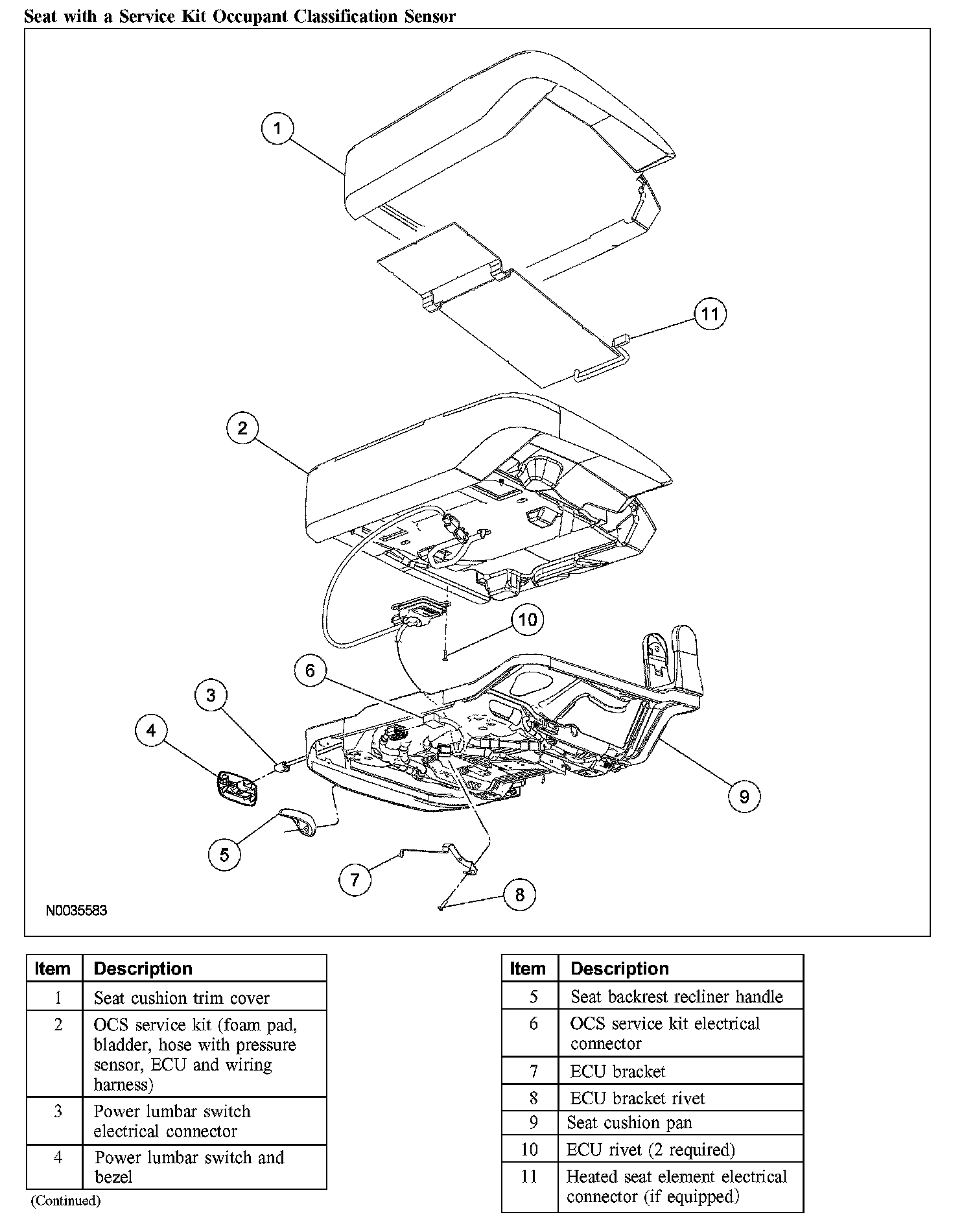 Seat with a Service Kit Occupant Classification Sensor

1
11
2
10
6
3
4
9
5
7
8
N0035583

| Item | Description |
|---|---|
| 1 | Seat cushion trim cover |
| 2 | OCS service kit (foam pad, bladder, hose with pressure sensor, ECU and wiring harness) |
| 3 | Power lumbar switch electrical connector |
| 4 | Power lumbar switch and bezel |

(Continued)

| Item | Description |
|---|---|
| 5 | Seat backrest recliner handle |
| 6 | OCS service kit electrical connector |
| 7 | ECU bracket |
| 8 | ECU bracket rivet |
| 9 | Seat cushion pan |
| 10 | ECU rivet (2 required) |
| 11 | Heated seat element electrical connector (if equipped) |