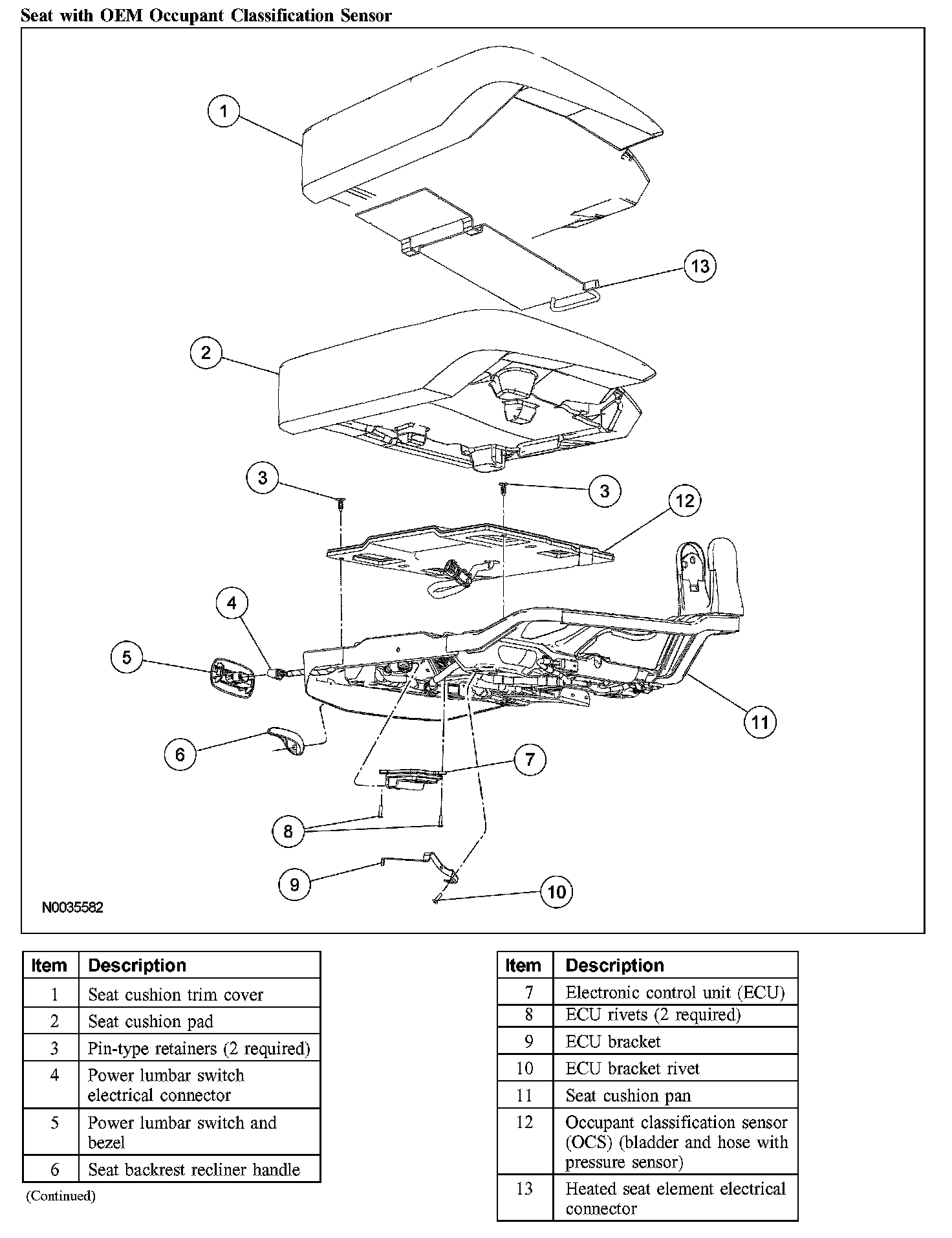 Seat with OEM Occupant Classification Sensor

1
13
2
3
3
12
4
5
11
6
7
8
9
10
N0035582

| Item | Description |
|---|---|
| 1 | Seat cushion trim cover |
| 2 | Seat cushion pad |
| 3 | Pin-type retainers (2 required) |
| 4 | Power lumbar switch electrical connector |
| 5 | Power lumbar switch and bezel |
| 6 | Seat backrest recliner handle |

(Continued)

| Item | Description |
|---|---|
| 7 | Electronic control unit (ECU) |
| 8 | ECU rivets (2 required) |
| 9 | ECU bracket |
| 10 | ECU bracket rivet |
| 11 | Seat cushion pan |
| 12 | Occupant classification sensor (OCS) (bladder and hose with pressure sensor) |
| 13 | Heated seat element electrical connector |