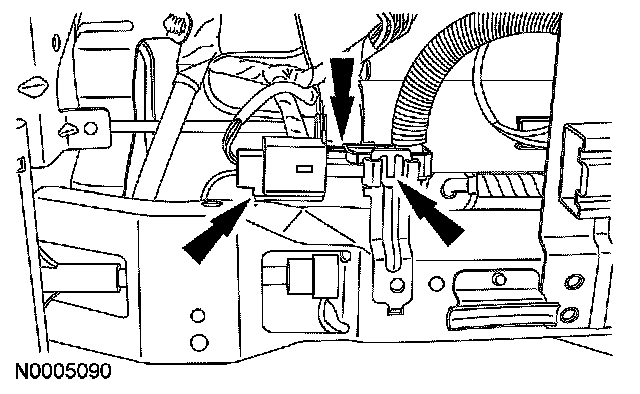 N0005090