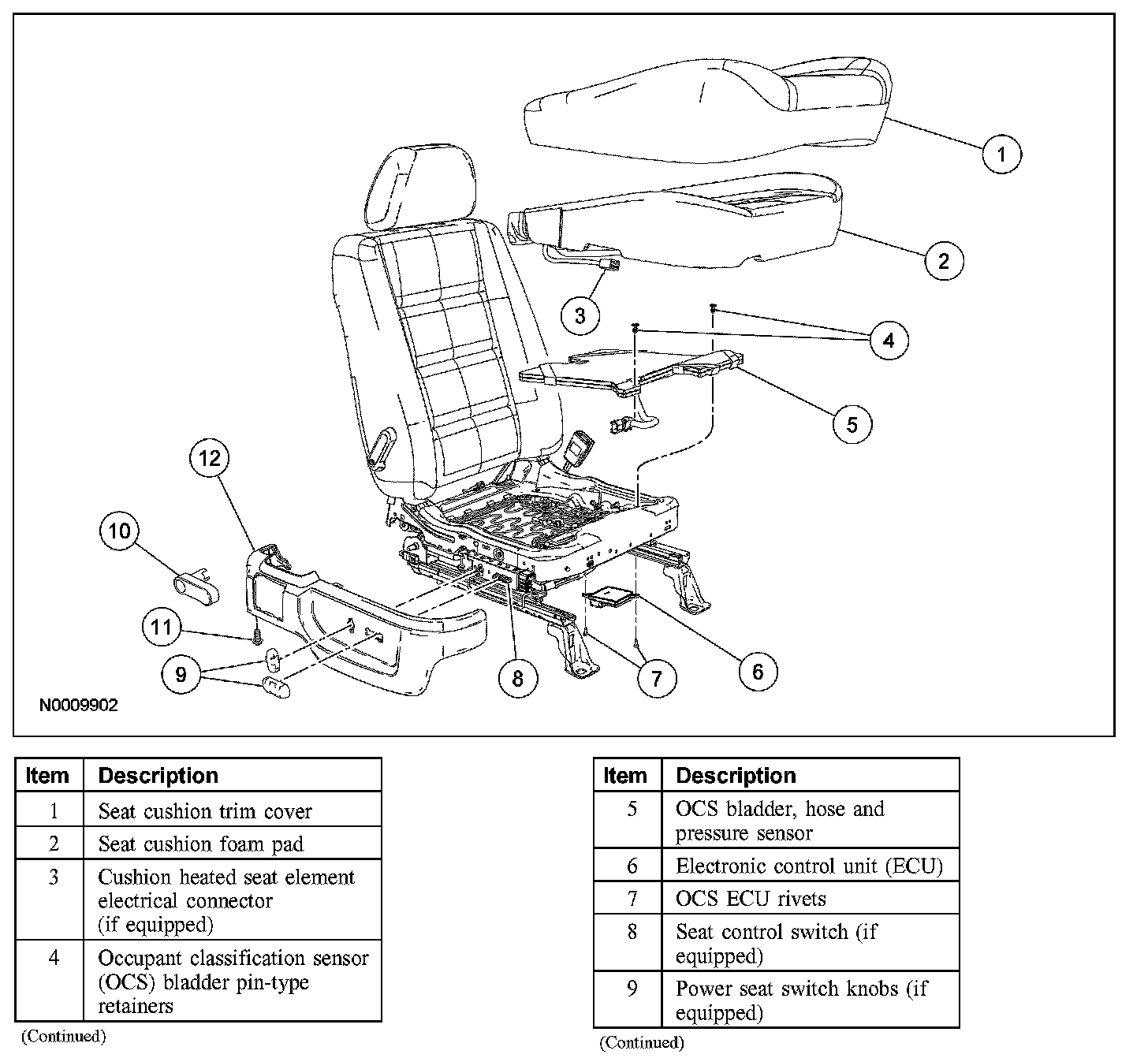 1
2
3
4
5
12
10
11
9
8
7
6
N0009902

| Item | Description |
|---|---|
| 1 | Seat cushion trim cover |
| 2 | Seat cushion foam pad |
| 3 | Cushion heated seat element electrical connector (if equipped) |
| 4 | Occupant classification sensor (OCS) bladder pin-type retainers |

(Continued)

| Item | Description |
|---|---|
| 5 | OCS bladder, hose and pressure sensor |
| 6 | Electronic control unit (ECU) |
| 7 | OCS ECU rivets |
| 8 | Seat control switch (if equipped) |
| 9 | Power seat switch knobs (if equipped) |

(Continued)