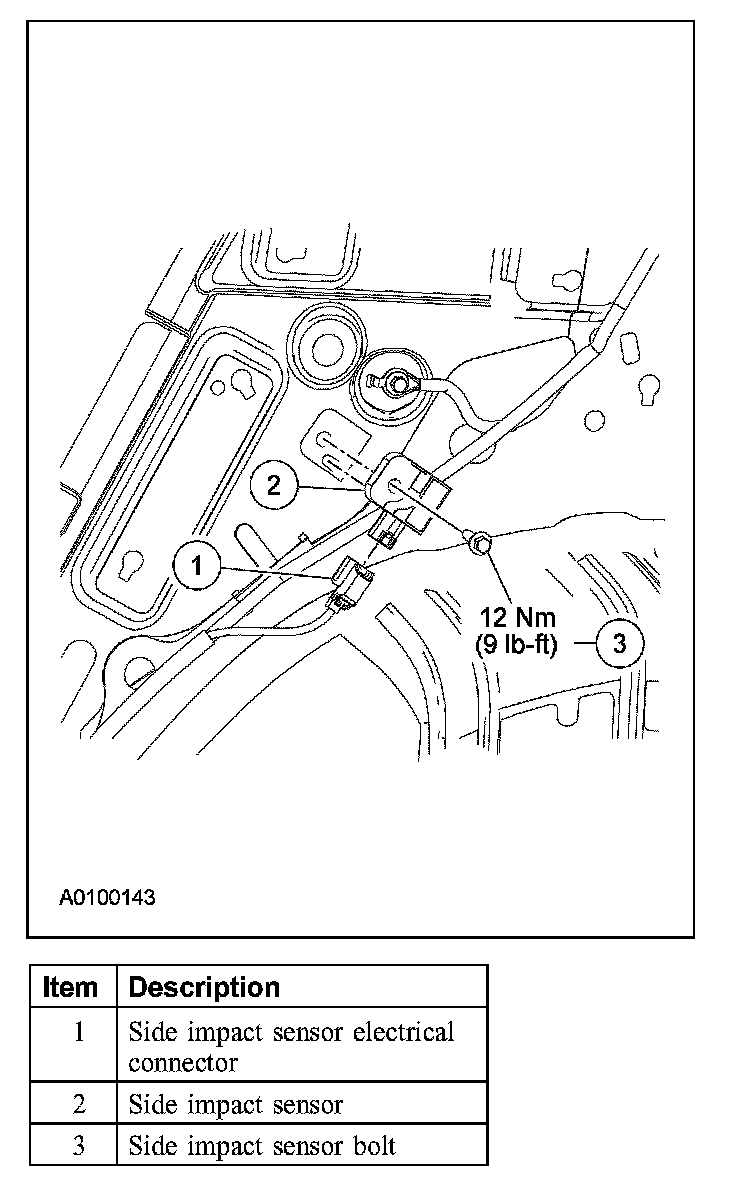 2

1

12 Nm
(9 lb-ft)

3

A0100143

| Item | Description |
|---|---|
| 1 | Side impact sensor electrical connector |
| 2 | Side impact sensor |
| 3 | Side impact sensor bolt |