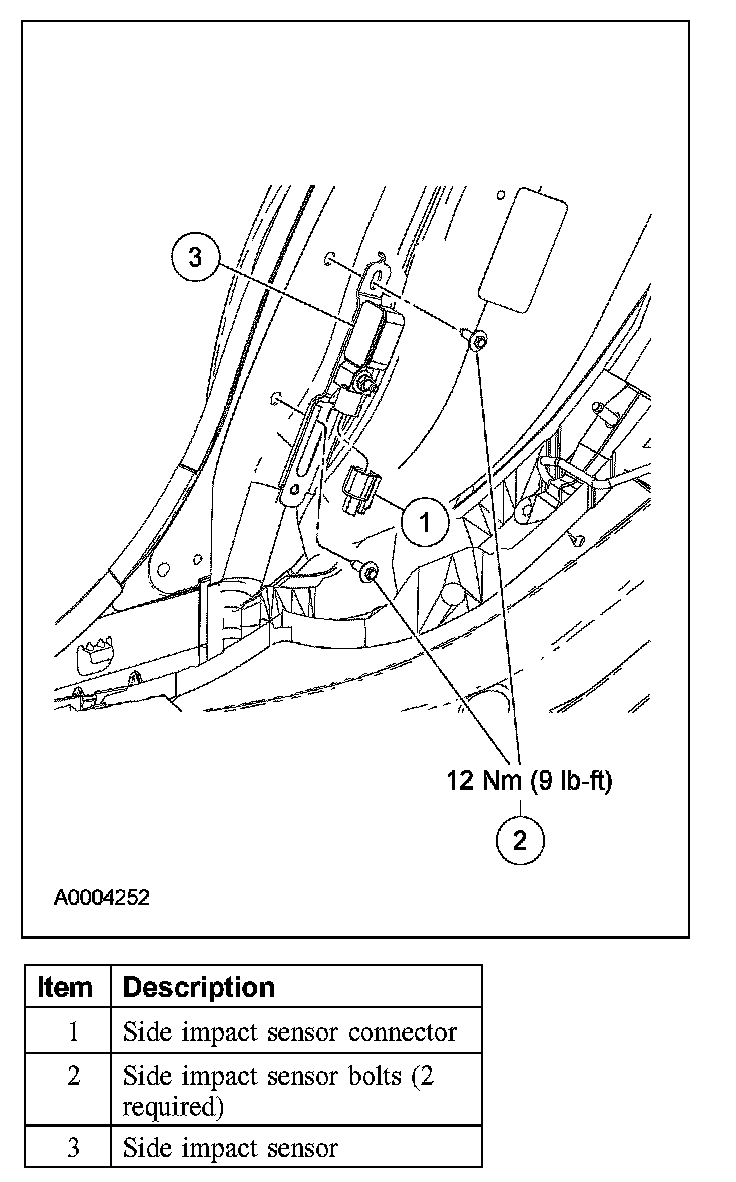 3

1

12 Nm (9 lb-ft)

2

A0004252

| Item | Description |
|---|---|
| 1 | Side impact sensor connector |
| 2 | Side impact sensor bolts (2 required) |
| 3 | Side impact sensor |