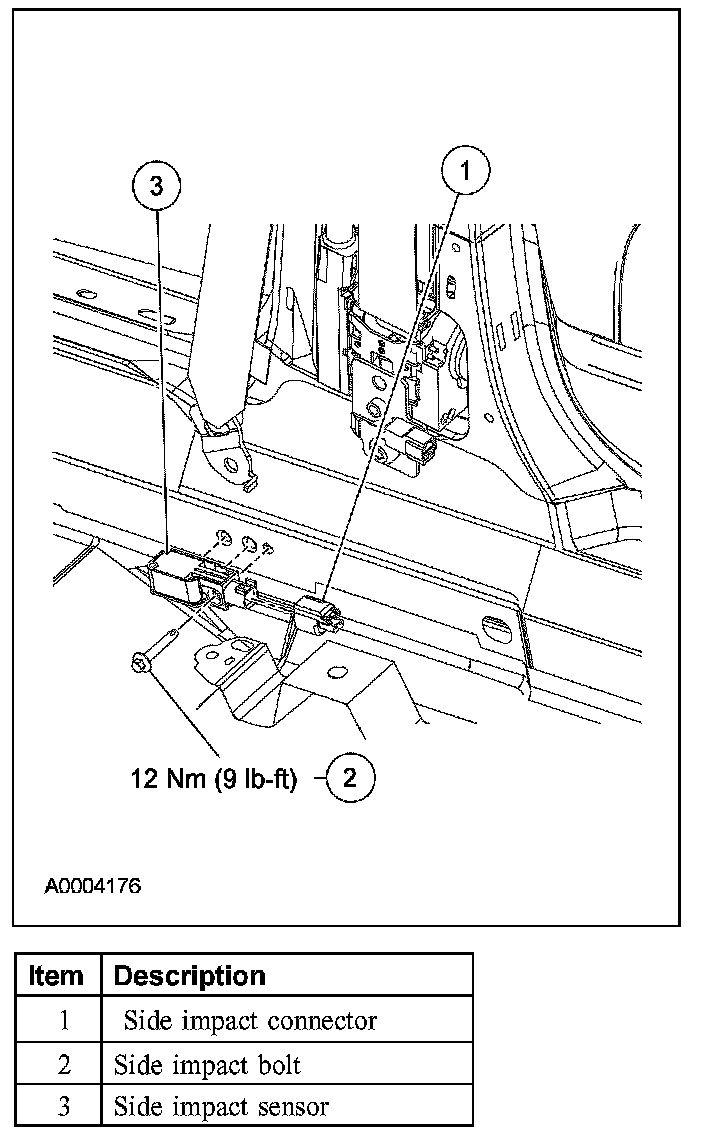 3

1

12 Nm (9 lb-ft)

2

A0004176

| Item | Description |
|---|---|
| 1 | Side impact connector |
| 2 | Side impact bolt |
| 3 | Side impact sensor |