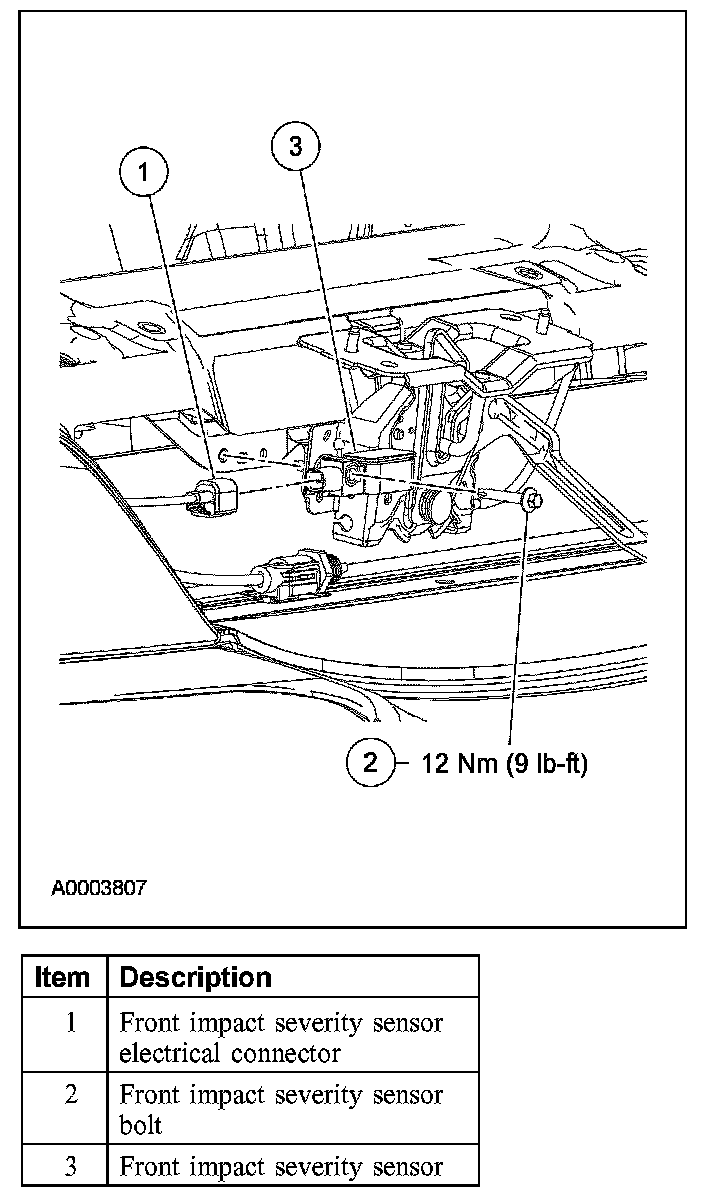 1

3

2 12 Nm (9 lb-ft)

A0003807

| Item | Description |
|---|---|
| 1 | Front impact severity sensor electrical connector |
| 2 | Front impact severity sensor bolt |
| 3 | Front impact severity sensor |