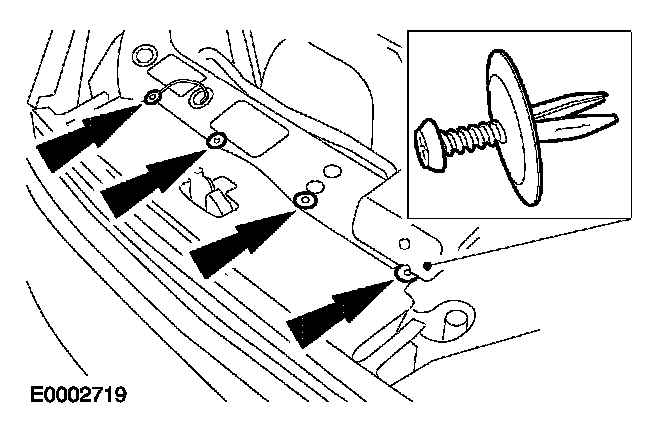 E0002719