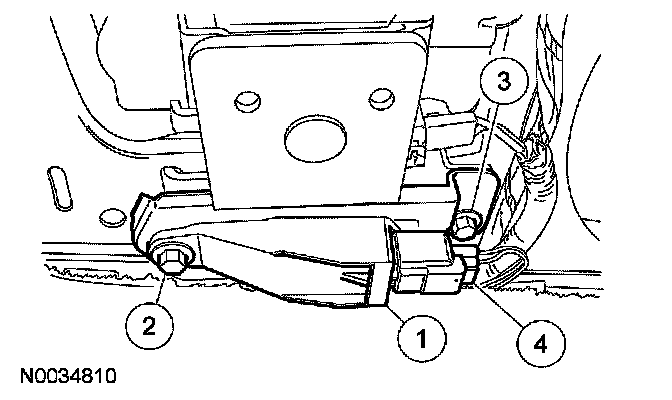 3
2
1
4
N0034810