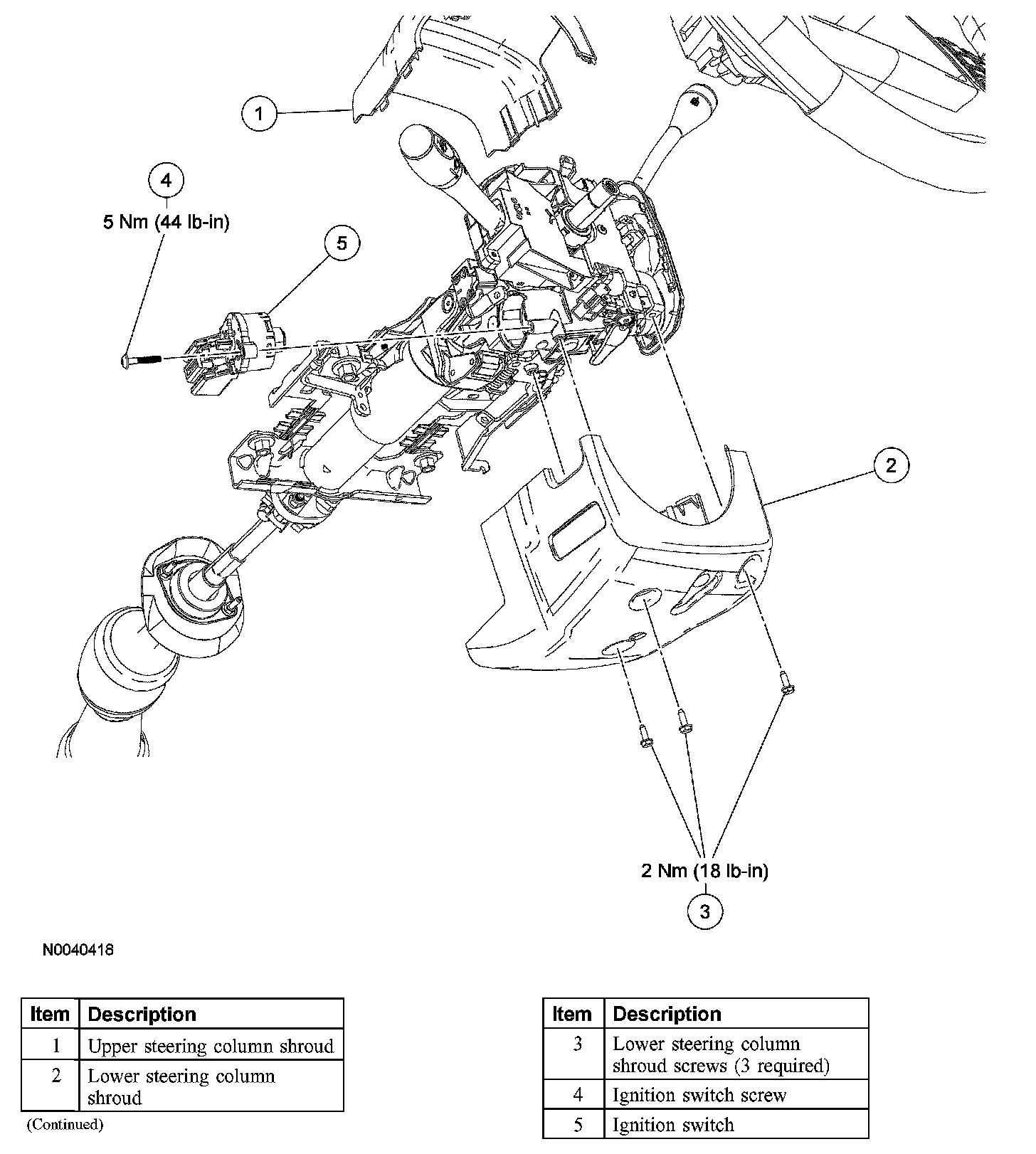 1

4

5 Nm (44 lb-in)

5

2

2 Nm (18 lb-in)

3

N0040416

| Item | Description |
|---|---|
| 1 | Upper steering column shroud |
| 2 | Lower steering column shroud |

(Continued)

| Item | Description |
|---|---|
| 3 | Lower steering column shroud screws (3 required) |
| 4 | Ignition switch screw |
| 5 | Ignition switch |