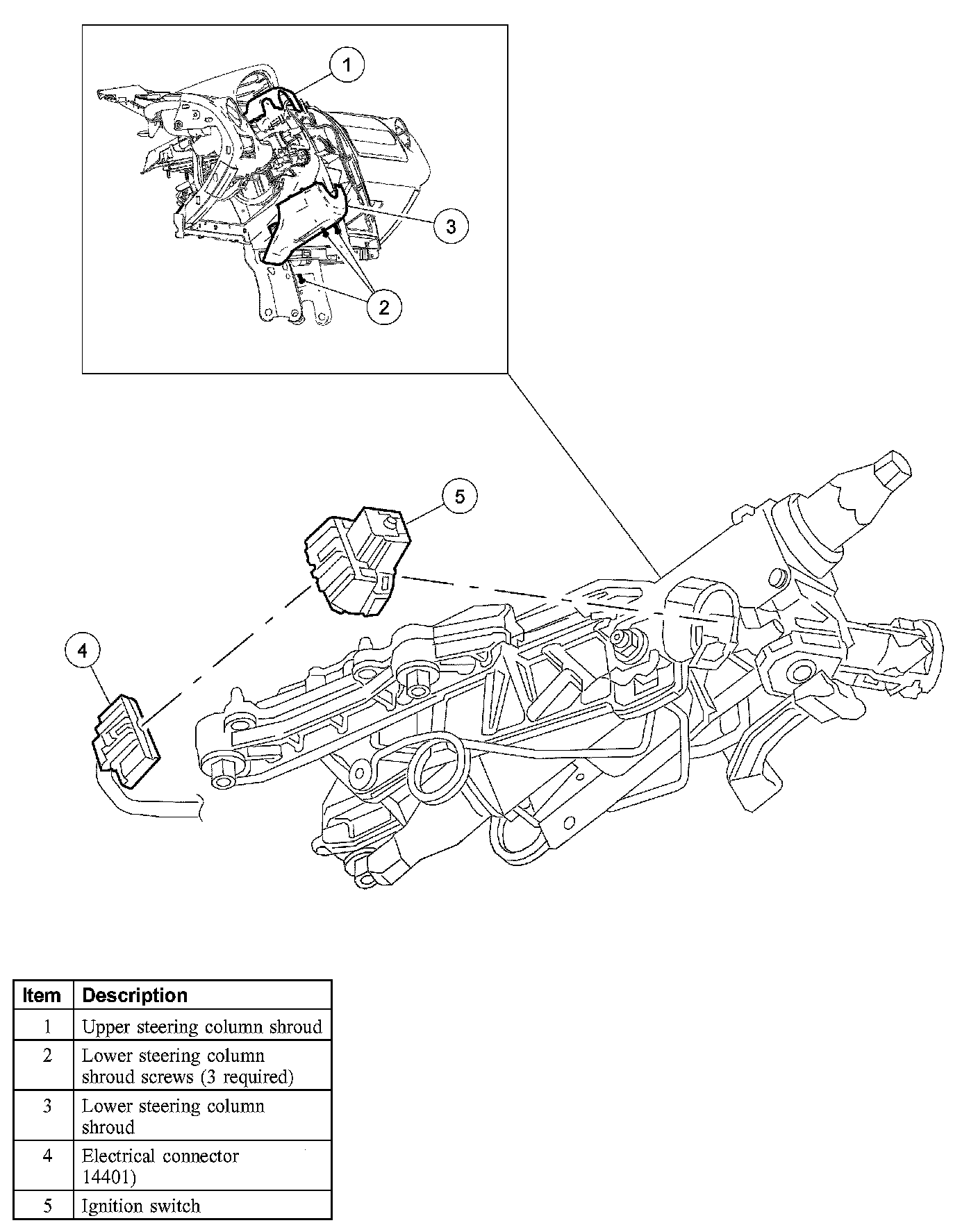 1
3
2
5
4

| Item | Description |
|---|---|
| 1 | Upper steering column shroud |
| 2 | Lower steering column shroud screws (3 required) |
| 3 | Lower steering column shroud |
| 4 | Electrical connector 14401) |
| 5 | Ignition switch |