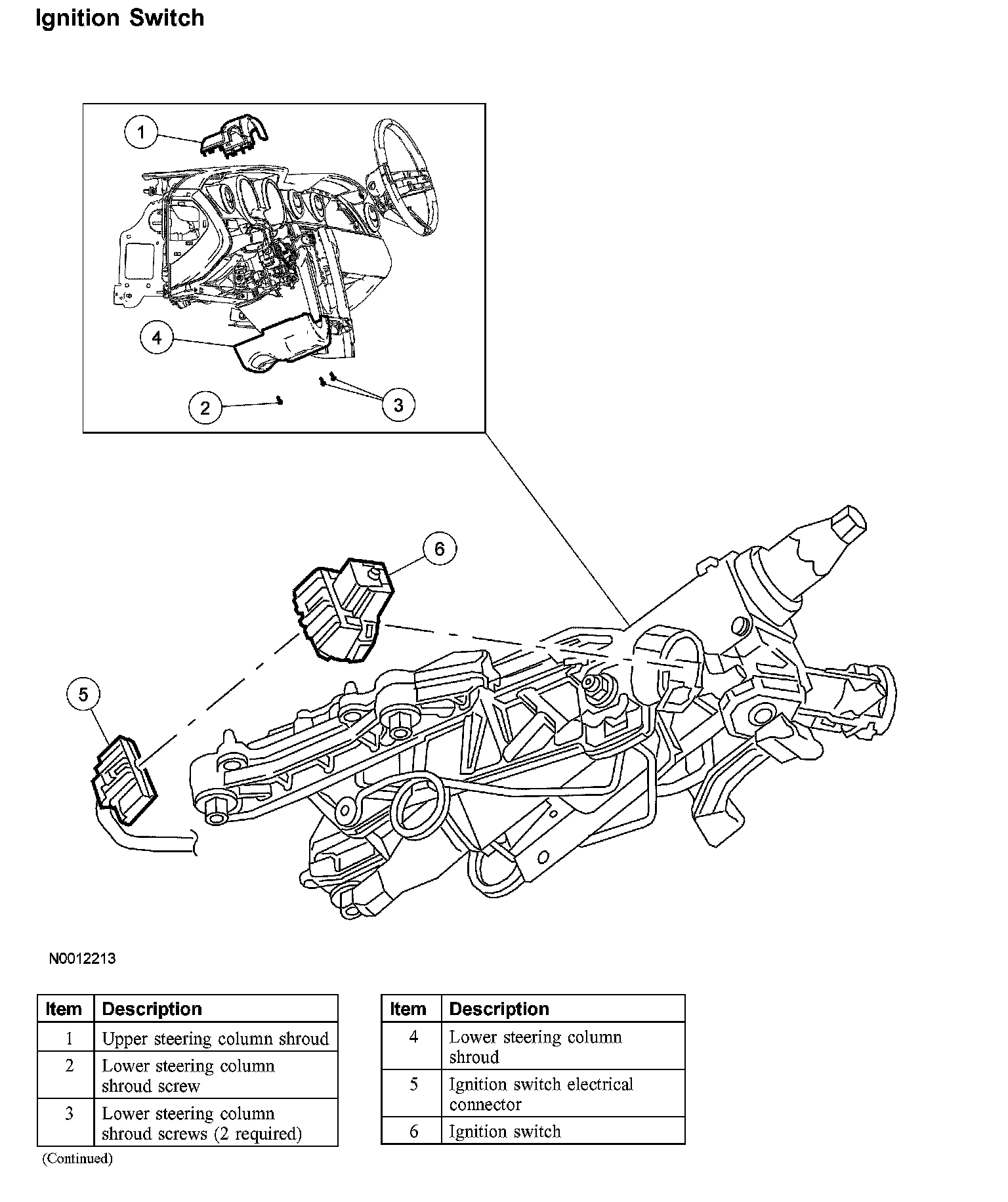 Ignition Switch

1

4

2

3

6

5

N0012213

| Item | Description |
|---|---|
| 1 | Upper steering column shroud |
| 2 | Lower steering column shroud screw |
| 3 | Lower steering column shroud screws (2 required) |

(Continued)

| Item | Description |
|---|---|
| 4 | Lower steering column shroud |
| 5 | Ignition switch electrical connector |
| 6 | Ignition switch |