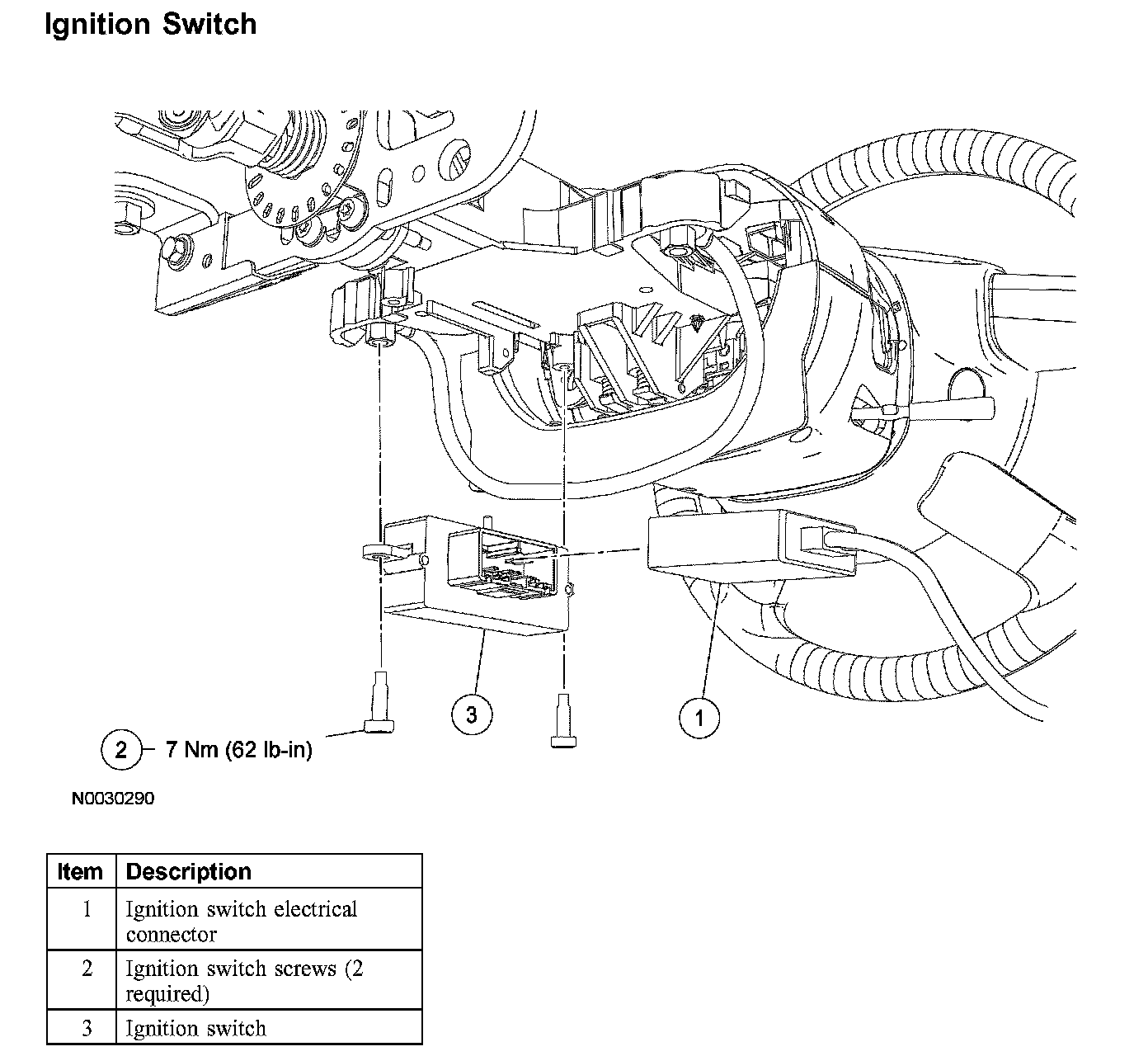 Ignition Switch

3

1

2 7 Nm (62 lb-in)

N0030290

| Item | Description |
|---|---|
| 1 | Ignition switch electrical connector |
| 2 | Ignition switch screws (2 required) |
| 3 | Ignition switch |