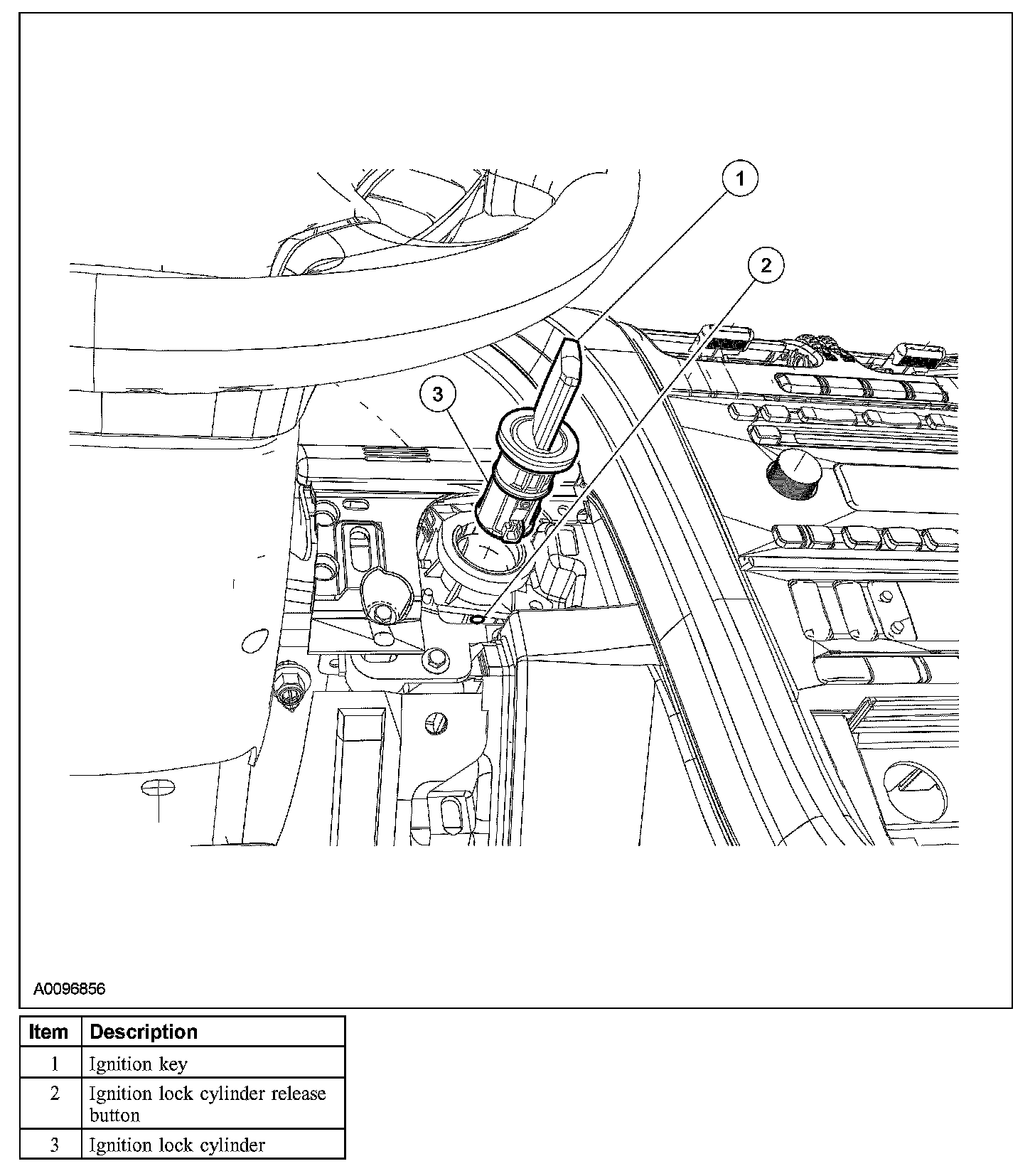 1
2
3
A0096856

| Item | Description |
|---|---|
| 1 | Ignition key |
| 2 | Ignition lock cylinder release button |
| 3 | Ignition lock cylinder |