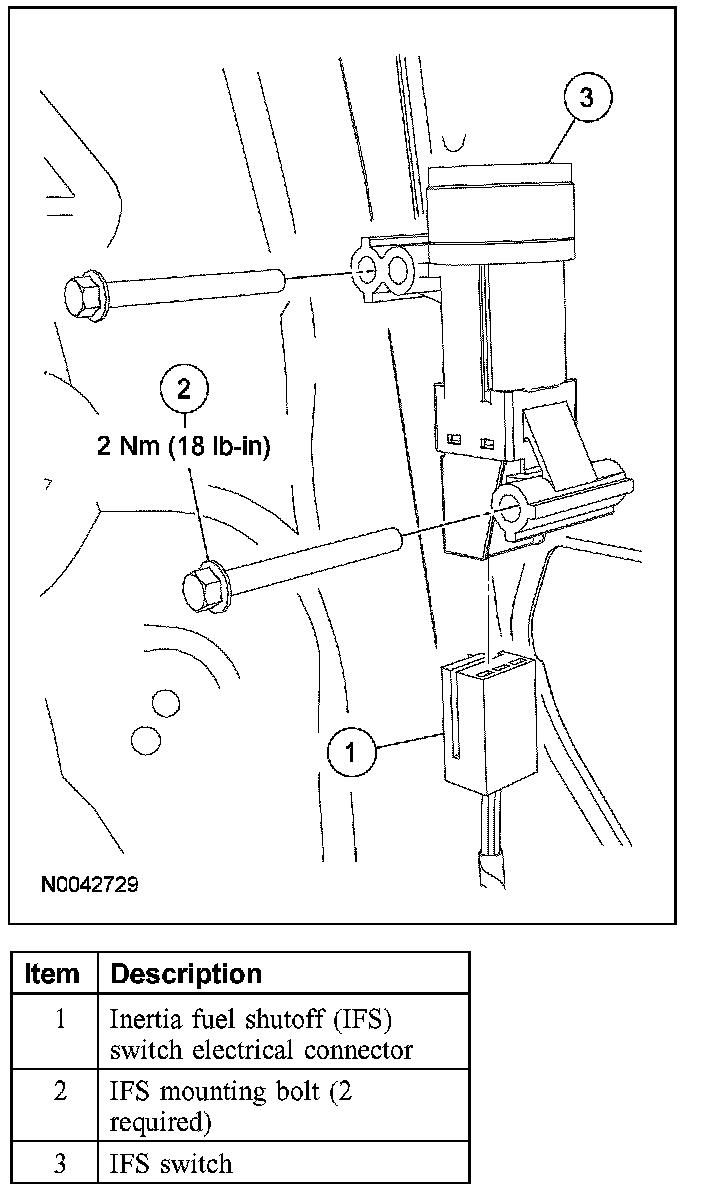 3

2

2 Nm (18 lb-in)

1

N0042729

| Item | Description |
|---|---|
| 1 | Inertia fuel shutoff (IFS) switch electrical connector |
| 2 | IFS mounting bolt (2 required) |
| 3 | IFS switch |