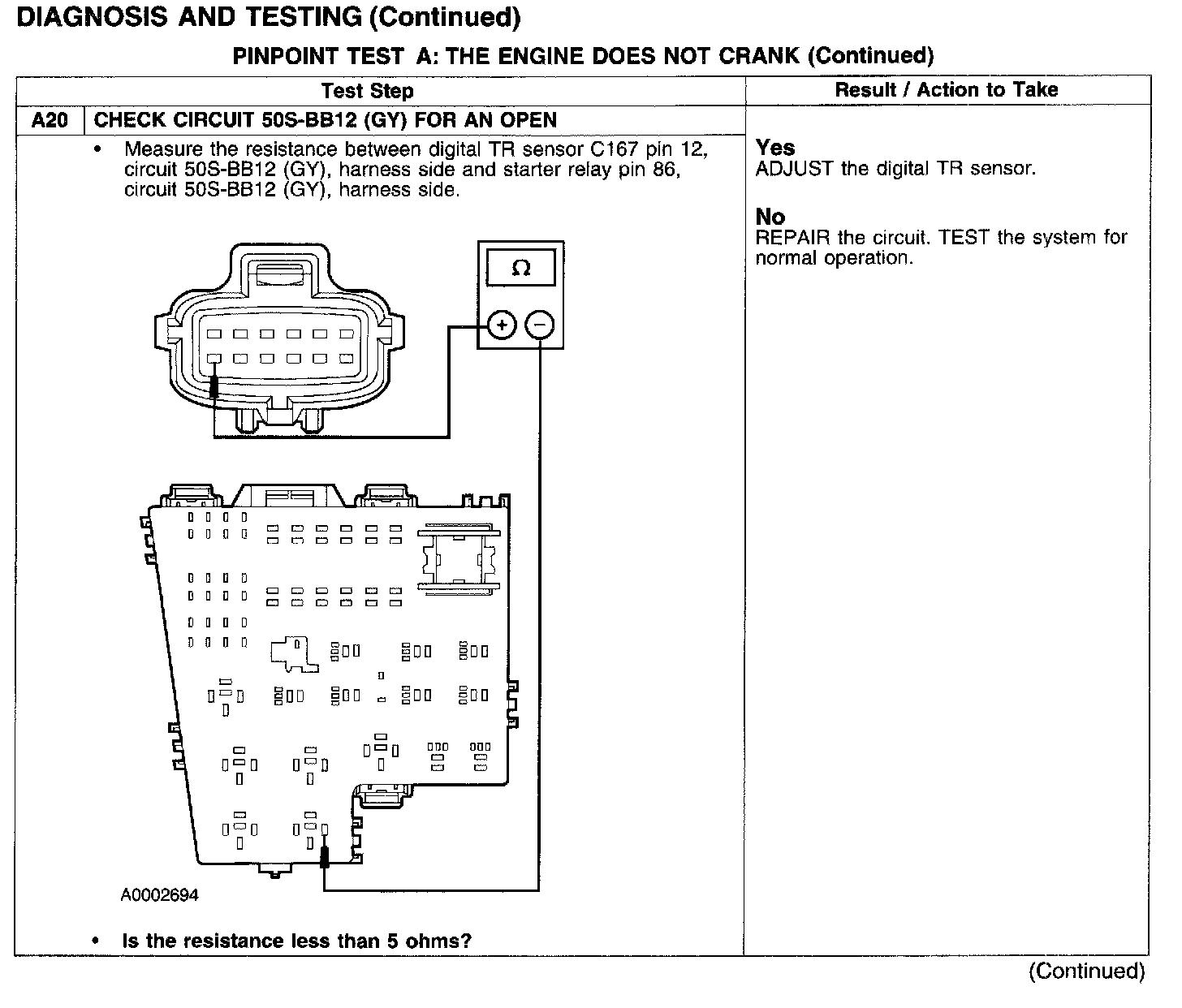 DIAGNOSIS AND TESTING (Continued)

PINPOINT TEST A: THE ENGINE DOES NOT CRANK (Continued)

| Test Step | | Result / Action to Take |
|---|---|---|
| A20 | CHECK CIRCUIT 50S-BB12 (GY) FOR AN OPEN | |
| | • Measure the resistance between digital TR sensor C167 pin 12, circuit 50S-BB12 (GY), harness side and starter relay pin 86, circuit 50S-BB12 (GY), harness side. $\Omega$ + − A0002694 • Is the resistance less than 5 ohms? | Yes ADJUST the digital TR sensor. No REPAIR the circuit. TEST the system for normal operation. |

(Continued)