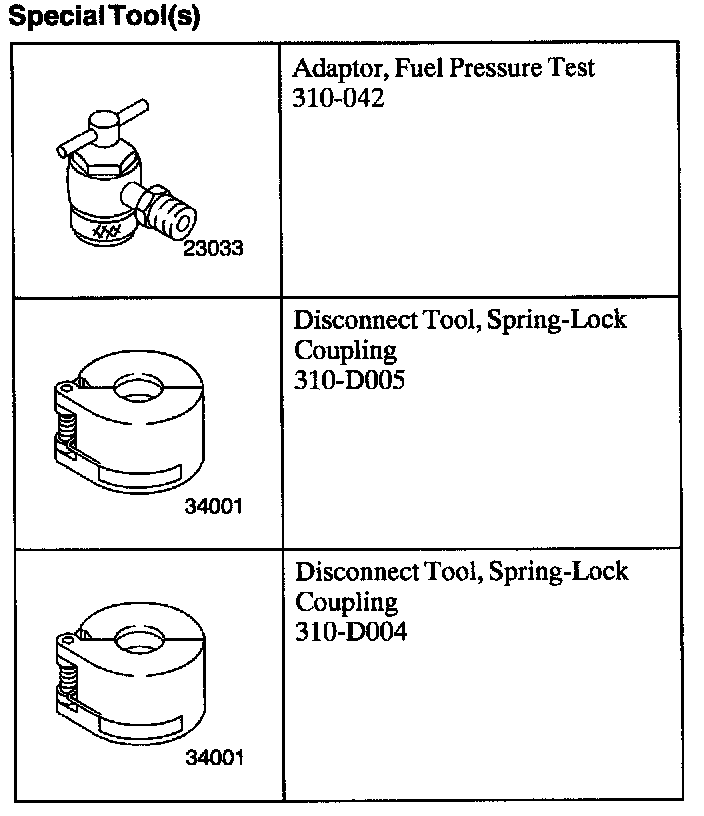 Special Tool(s)

| | |
|---|---|
| 23033 | Adaptor, Fuel Pressure Test 310-042 |
| 34001 | Disconnect Tool, Spring-Lock Coupling 310-D005 |
| 34001 | Disconnect Tool, Spring-Lock Coupling 310-D004 |