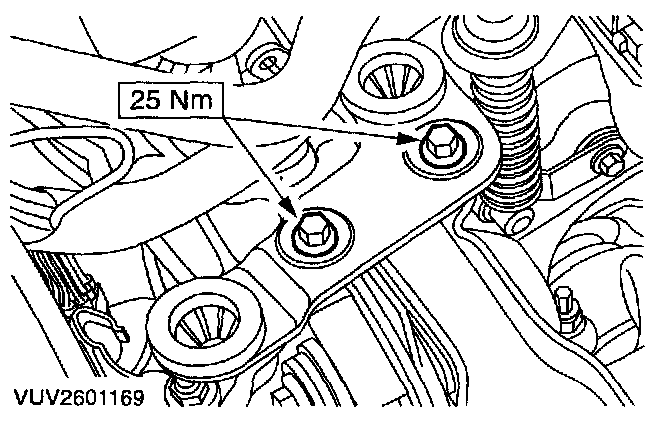 25 Nm

VUV2601169