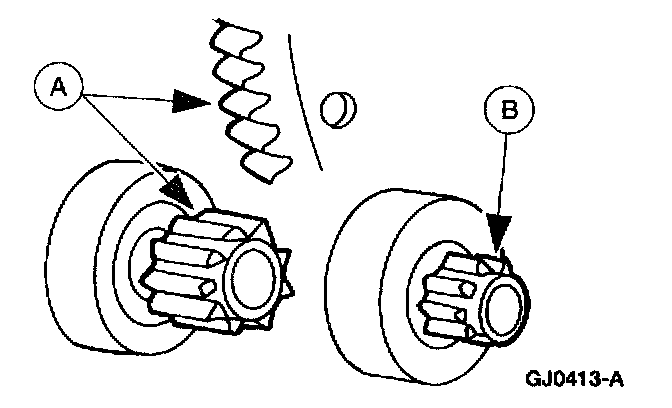 A

B

GJ0413-A