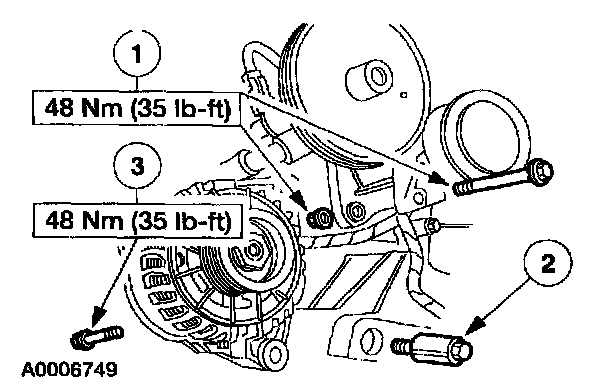 1

48 Nm (35 lb-ft)

3

48 Nm (35 lb-ft)

2

A0006749