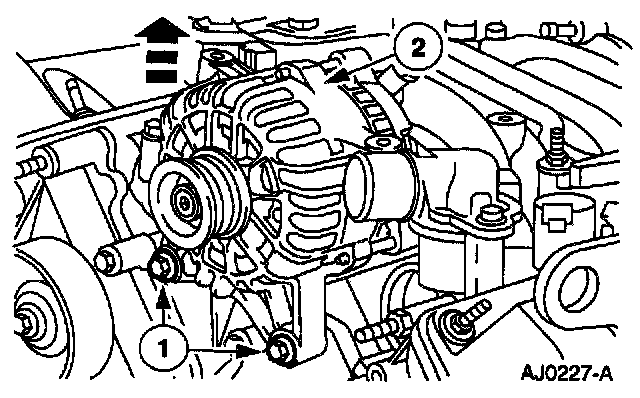 2

1

AJ0227-A