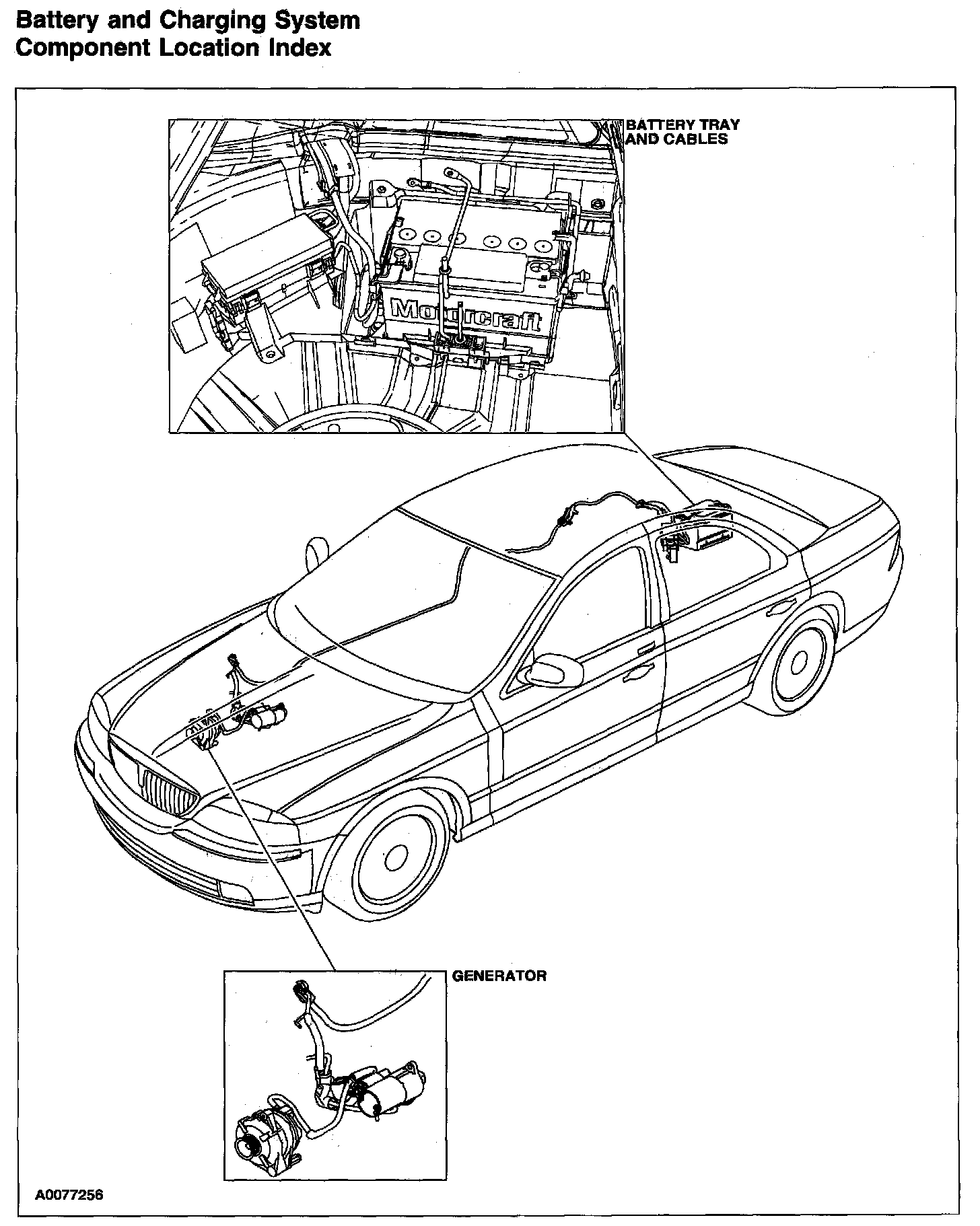 Battery and Charging System
Component Location Index

BATTERY TRAY AND CABLES

Motorcraft

GENERATOR

A0077256