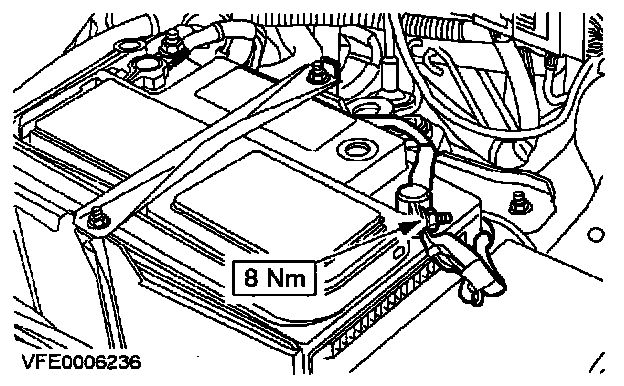 8 Nm

VFE0006236